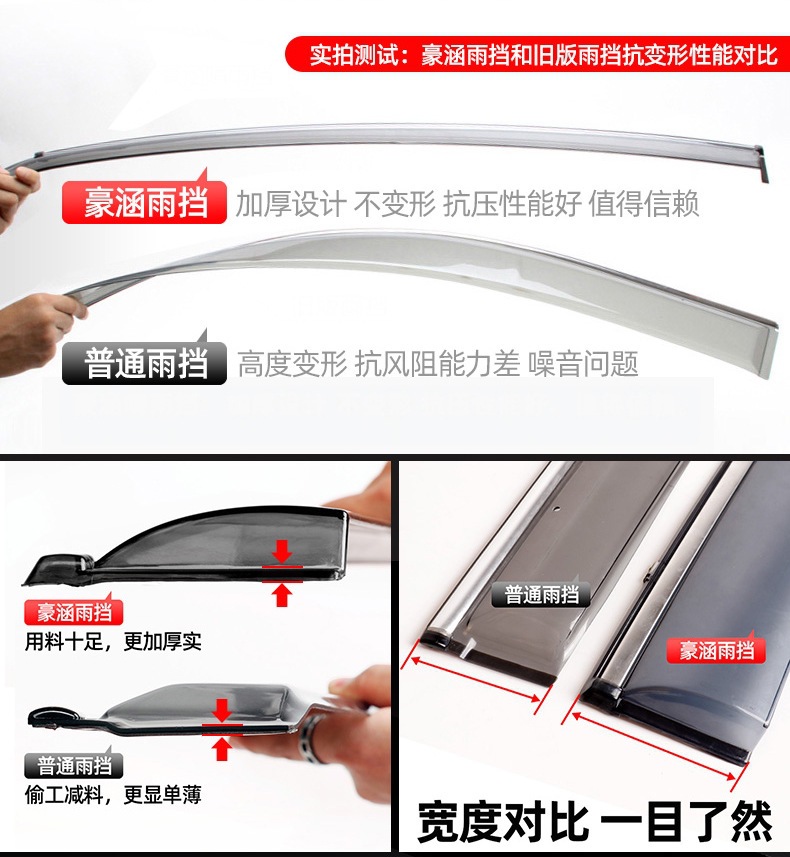 实拍测试：豪涵雨挡和旧版雨挡抗变形性能对比

豪涵雨挡 加厚设计 不变形 抗压性能好 值得信赖

普通雨挡 高度变形 抗风阻能力差 噪音问题

豪涵雨挡
用料十足，更加厚实

普通雨挡
偷工减料，更显单薄

普通雨挡

豪涵雨挡

宽度对比 一目了然