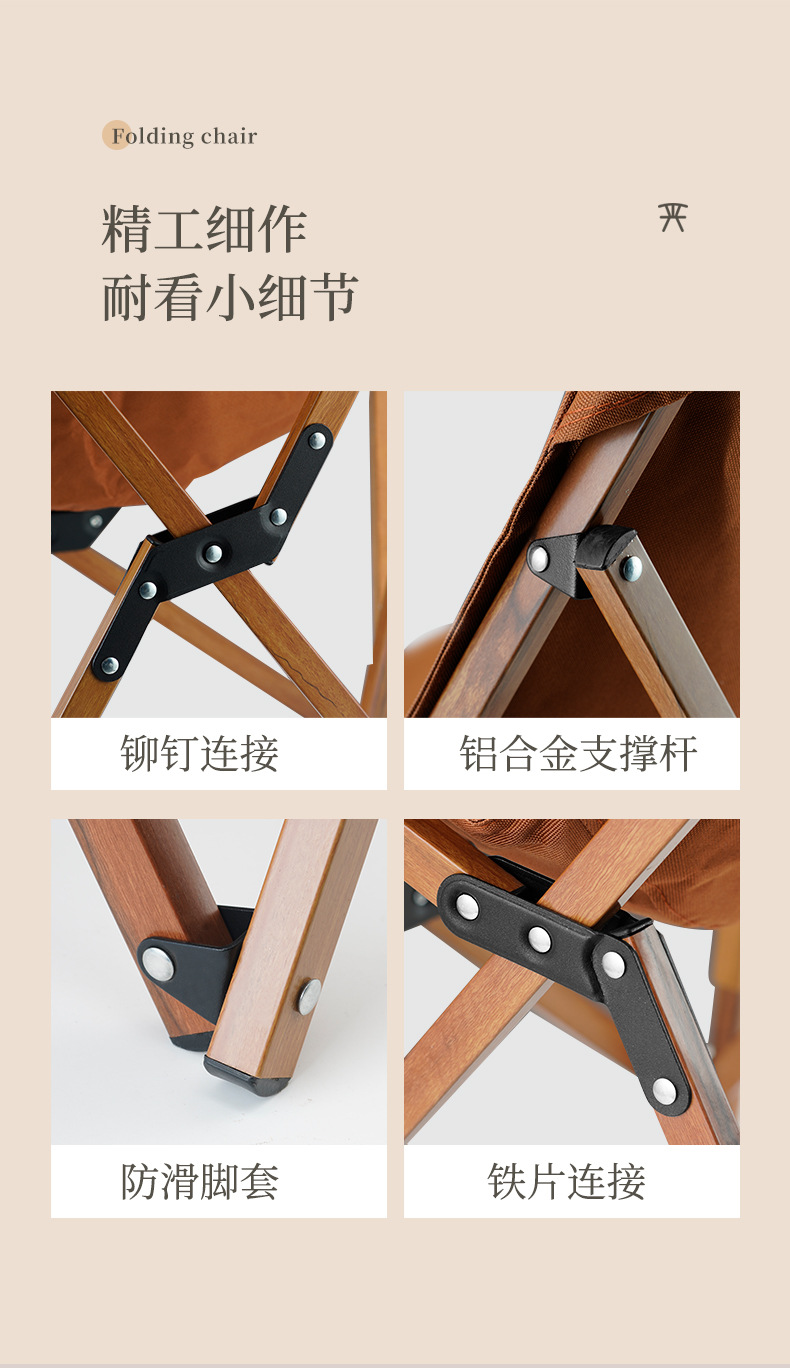 Folding chair

精工细作
耐看小细节

铆钉连接

铝合金支撑杆

防滑脚套

铁片连接