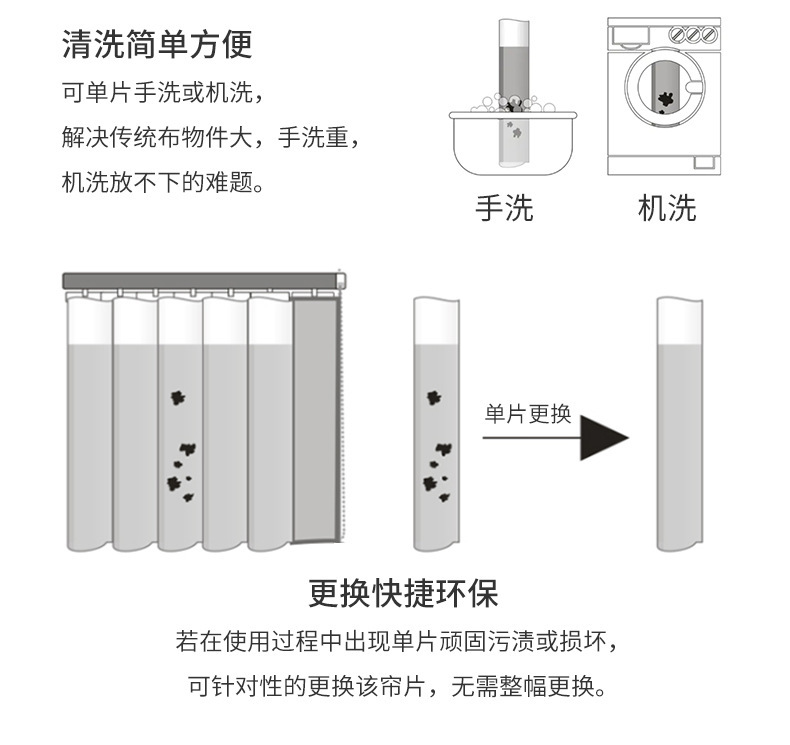 清洗简单方便

可单片手洗或机洗，
解决传统布物件大，手洗重，
机洗放不下的难题。

手洗

机洗

单片更换

更换快捷环保

若在使用过程中出现单片顽固污渍或损坏，
可针对性的更换该帘片，无需整幅更换。