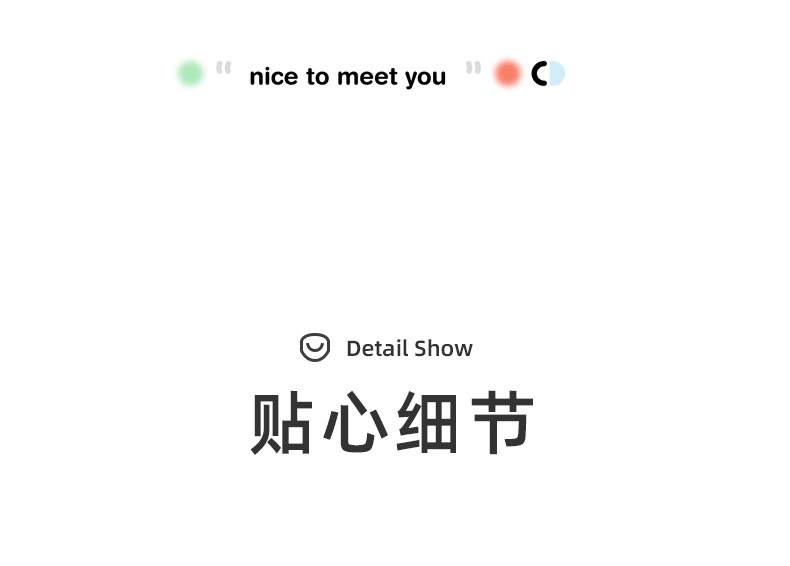 " nice to meet you "

Detail Show

贴心细节