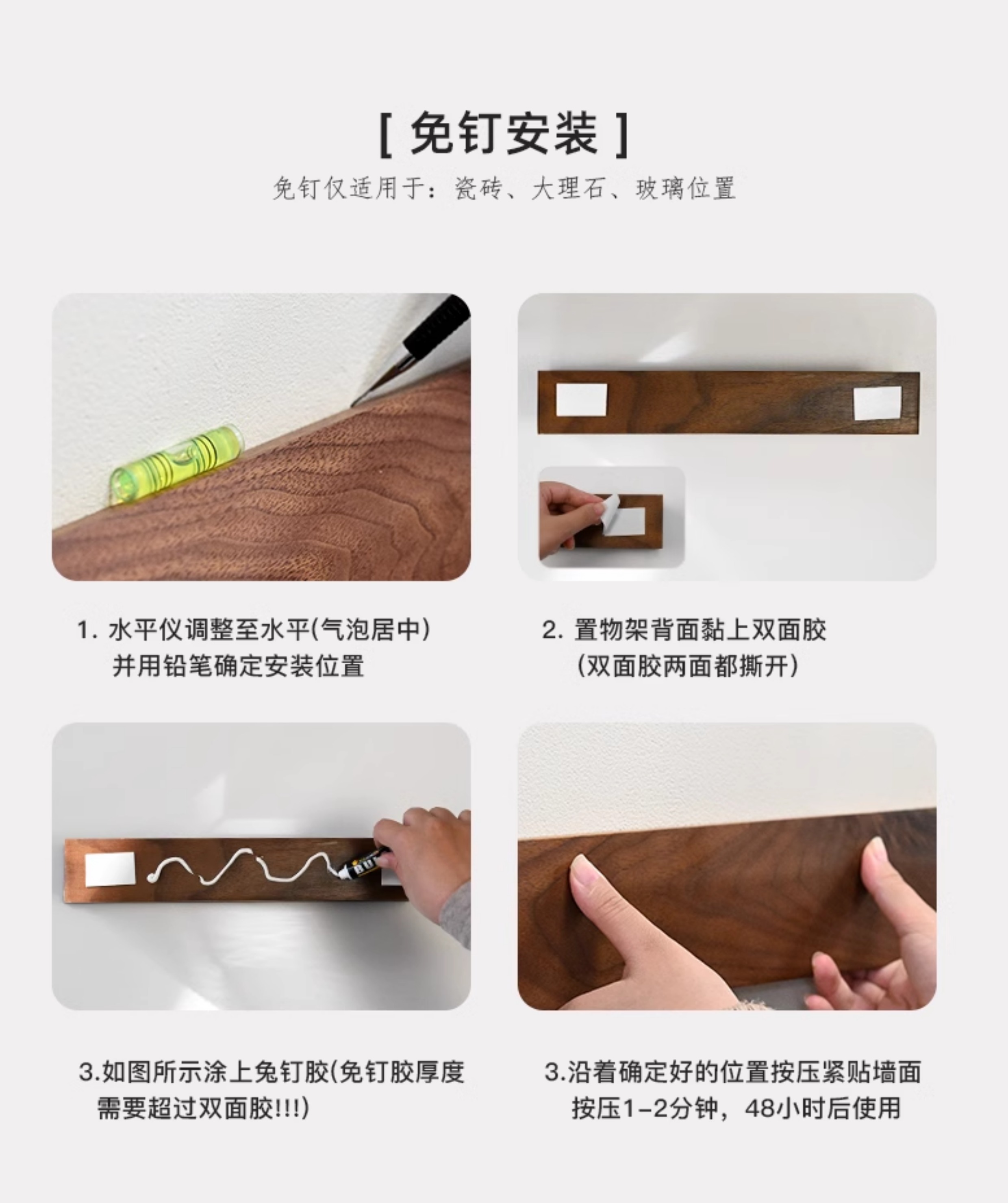 [ 免钉安装 ]

免钉仅适用于：瓷砖、大理石、玻璃位置

1. 水平仪调整至水平(气泡居中) 并用铅笔确定安装位置

2. 置物架背面黏上双面胶 (双面胶两面都撕开)

3.如图所示涂上免钉胶(免钉胶厚度需要超过双面胶!!!)

3.沿着确定好的位置按压紧贴墙面 按压1-2分钟，48小时后使用