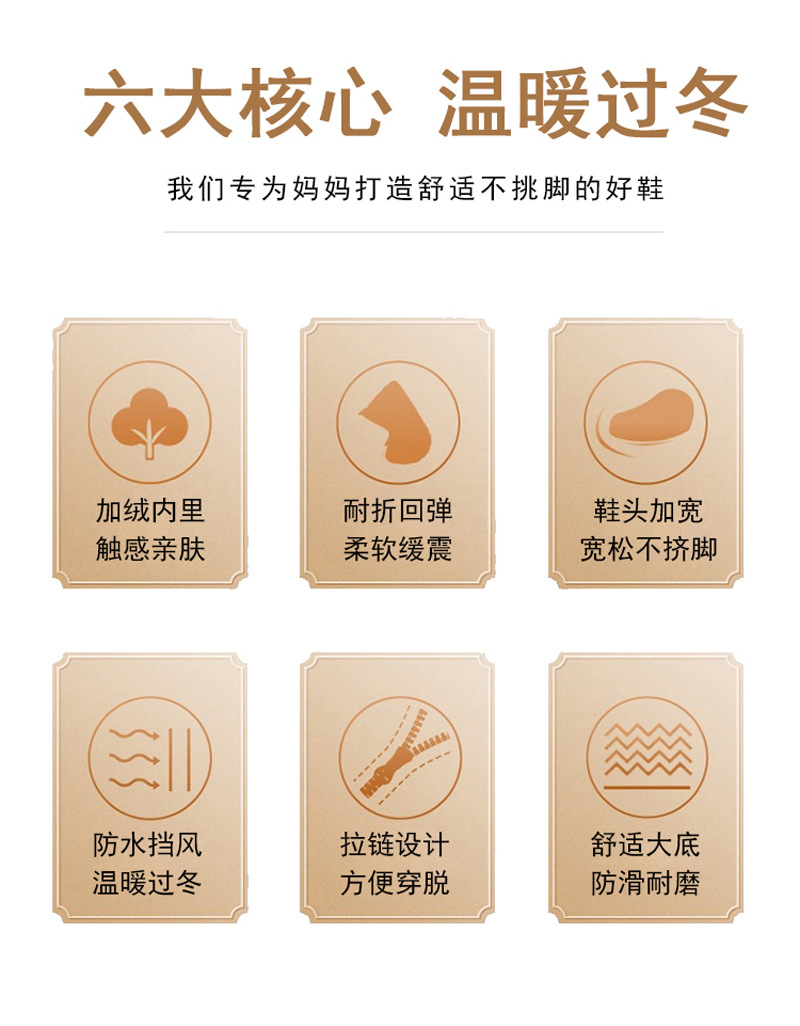 六大核心 温暖过冬

我们专为妈妈打造舒适不挑脚的好鞋

加绒内里
触感亲肤

耐折回弹
柔软缓震

鞋头加宽
宽松不挤脚

防水挡风
温暖过冬

拉链设计
方便穿脱

舒适大底
防滑耐磨