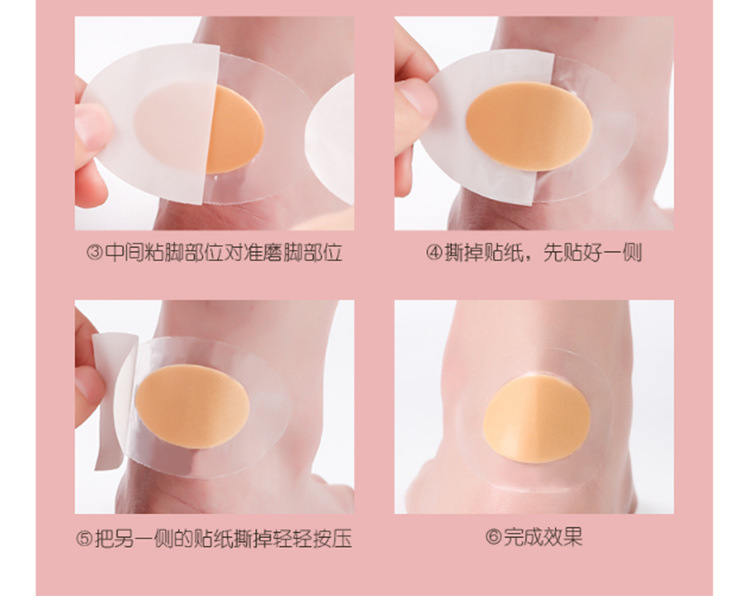 ③中间粘脚部位对准磨脚部位

④撕掉贴纸，先贴好一侧

⑤把另一侧的贴纸撕掉轻轻按压

⑥完成效果