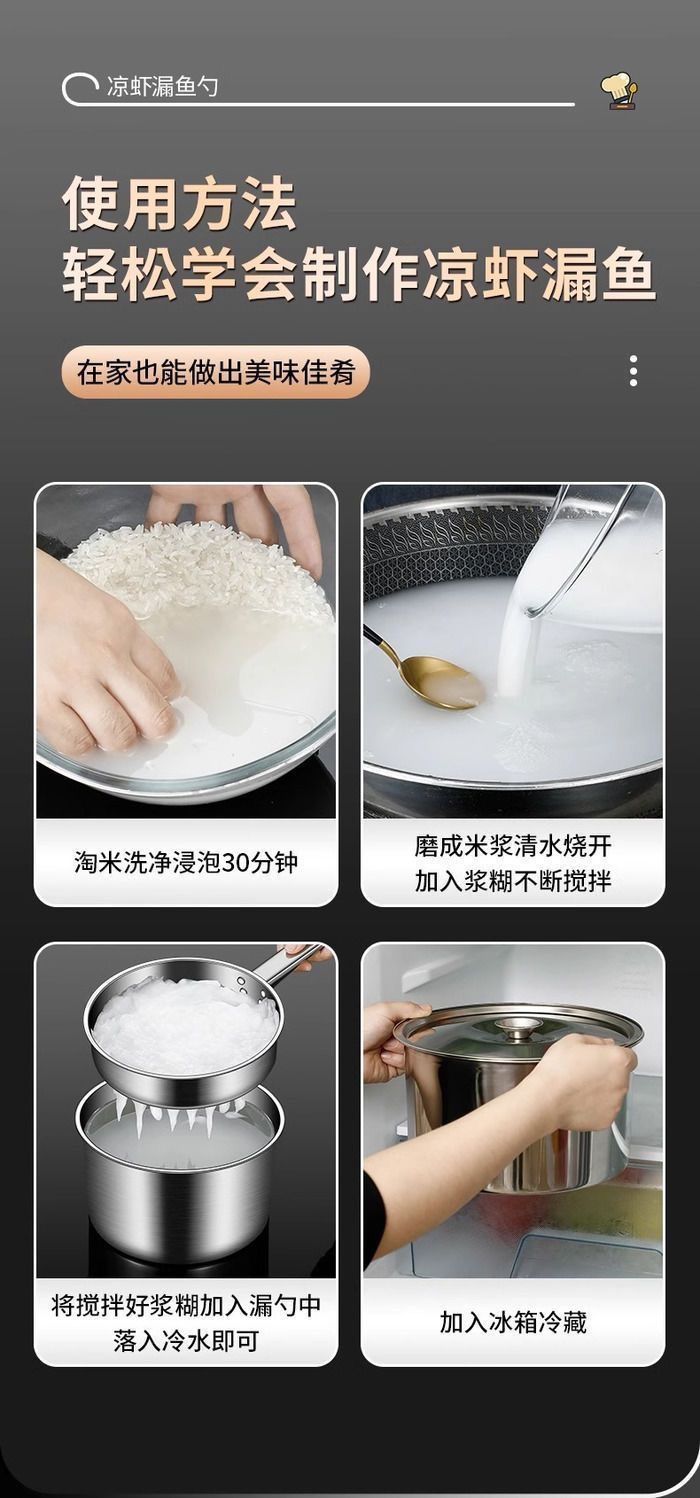 凉虾漏鱼勺

使用方法
轻松学会制作凉虾漏鱼

在家也能做出美味佳肴

淘米洗净浸泡30分钟

磨成米浆清水烧开
加入浆糊不断搅拌

将搅拌好浆糊加入漏勺中
落入冷水即可

加入冰箱冷藏