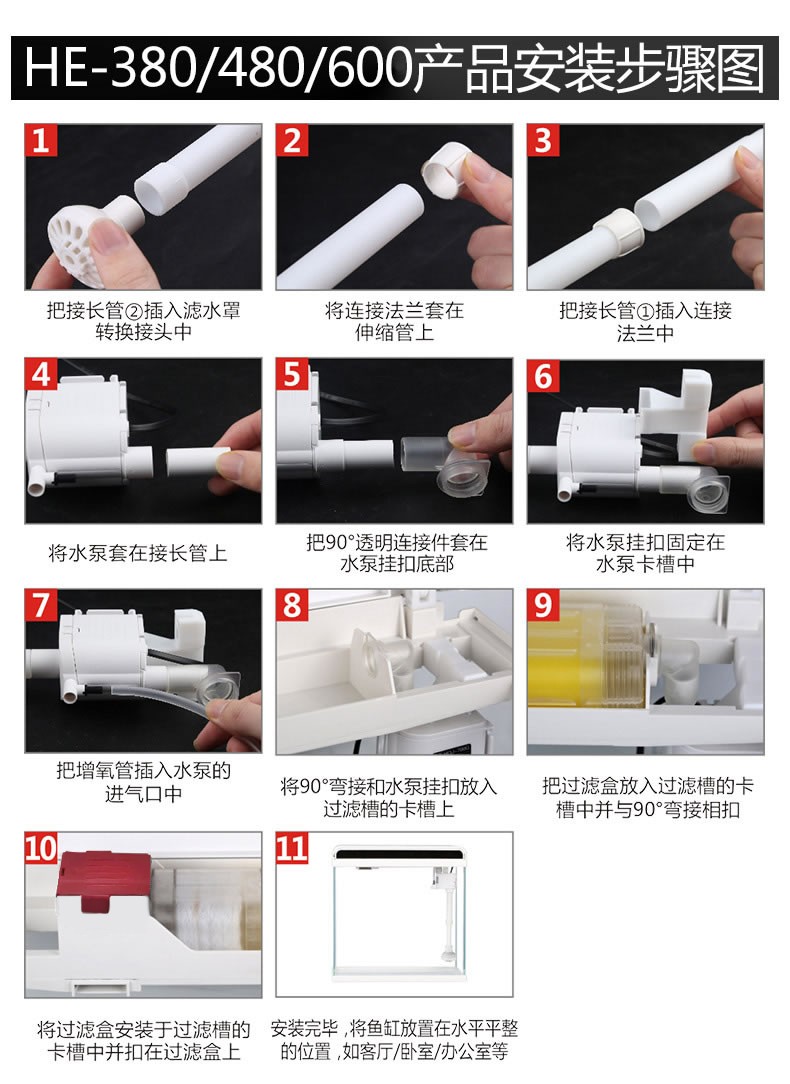 HE-380/480/600产品安装步骤图

1
把接长管②插入滤水罩转换接头中

2
将连接法兰套在伸缩管上

3
把接长管①插入连接法兰中

4
将水泵套在接长管上

5
把90°透明连接件套在水泵挂扣底部

6
将水泵挂扣固定在水泵卡槽中

7
把增氧管插入水泵的进气口中

8
将90°弯接和水泵挂扣放入过滤槽的卡槽上

9
把过滤盒放入过滤槽的卡槽中并与90°弯接相扣

10
将过滤盒安装于过滤槽的卡槽中并扣在过滤盒上

11
安装完毕，将鱼缸放置在水平平整的位置，如客厅/卧室/办公室等