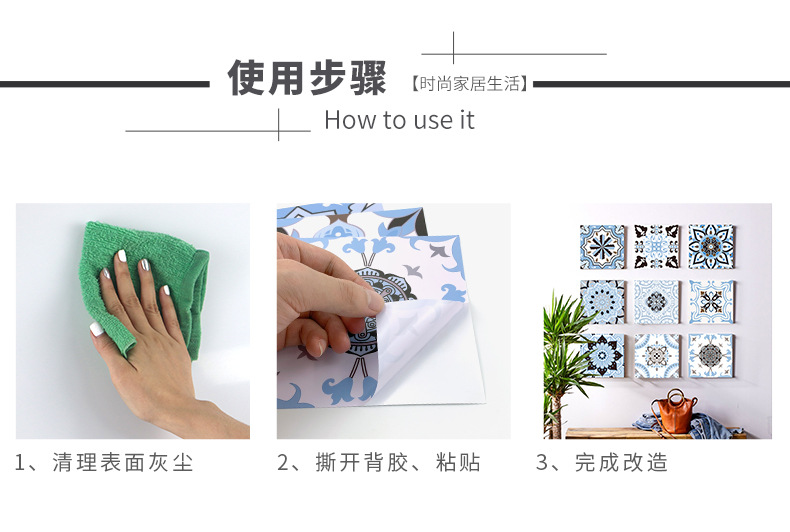 使用步骤 【时尚家居生活】

How to use it

1、清理表面灰尘

2、撕开背胶、粘贴

3、完成改造