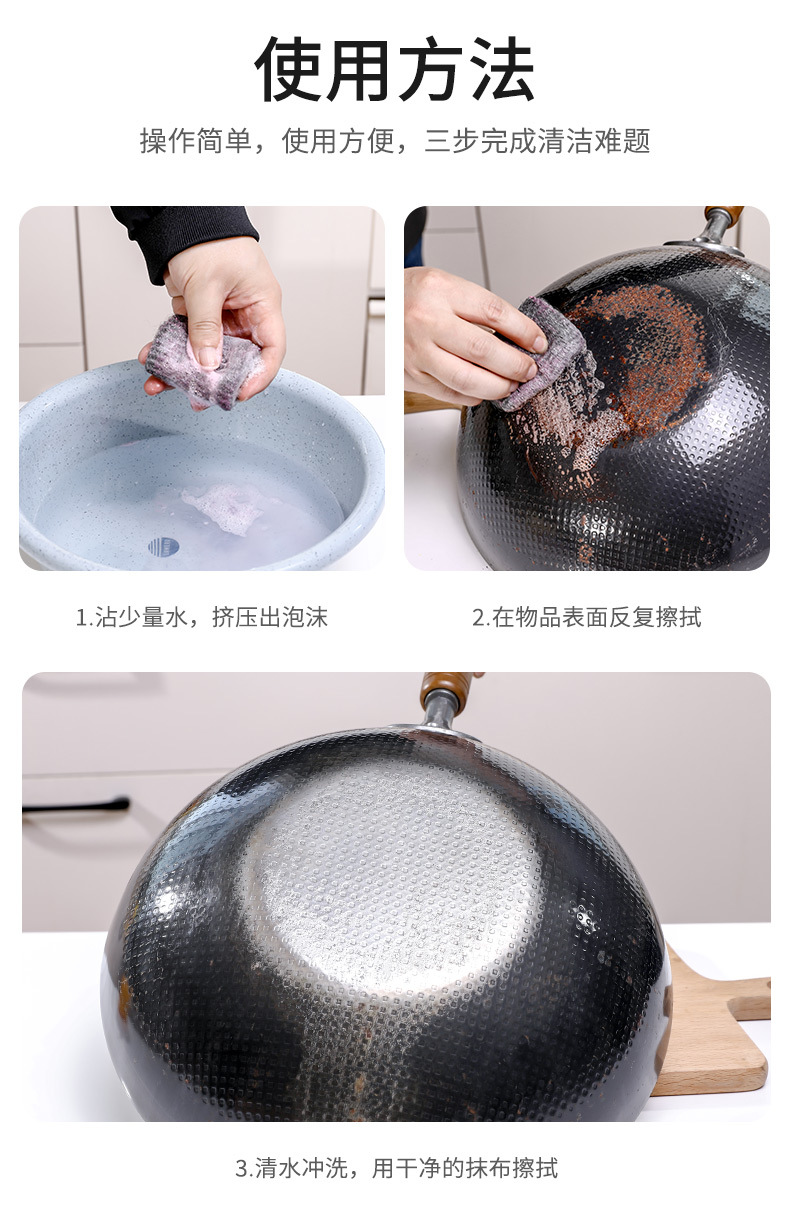 使用方法

操作简单，使用方便，三步完成清洁难题

1.沾少量水，挤压出泡沫

2.在物品表面反复擦拭

3.清水冲洗，用干净的抹布擦拭