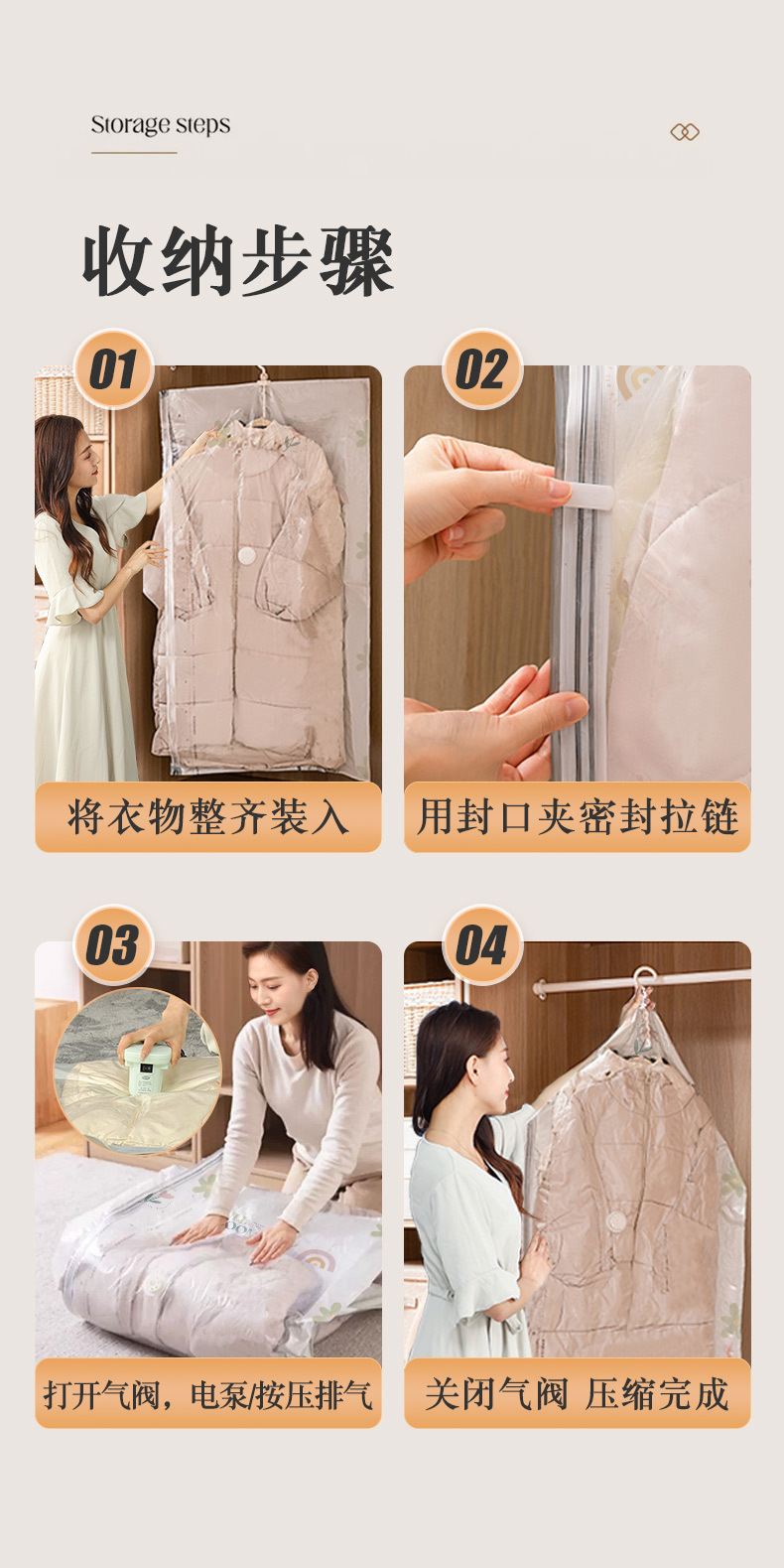 Storage steps

收纳步骤

01

将衣物整齐装入

02

用封口夹密封拉链

03

打开气阀，电泵/按压排气

04

关闭气阀 压缩完成