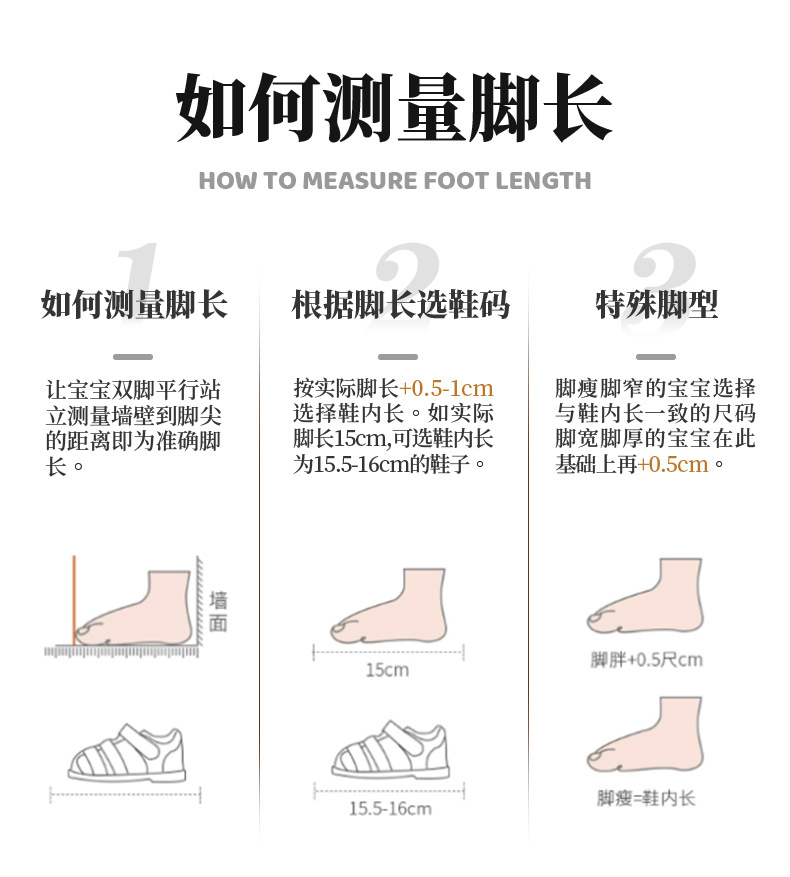 如何测量脚长

HOW TO MEASURE FOOT LENGTH

1

如何测量脚长

让宝宝双脚平行站立测量墙壁到脚尖的距离即为准确脚长。

墙面

2

根据脚长选鞋码

按实际脚长+0.5-1cm选择鞋内长。如实际脚长15cm,可选鞋内长为15.5-16cm的鞋子。

15cm

15.5-16cm

3

特殊脚型

脚瘦脚窄的宝宝选择与鞋内长一致的尺码脚宽脚厚的宝宝在此基础上再+0.5cm。

脚胖+0.5尺cm

脚瘦=鞋内长