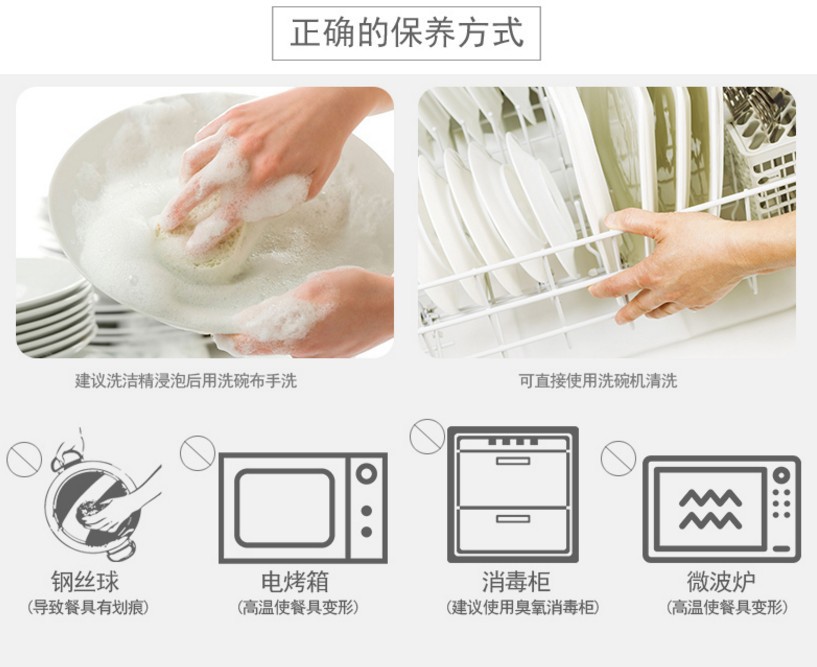 正确的保养方式

建议洗洁精浸泡后用洗碗布手洗

可直接使用洗碗机清洗

钢丝球
(导致餐具有划痕)

电烤箱
(高温使餐具变形)

消毒柜
(建议使用臭氧消毒柜)

微波炉
(高温使餐具变形)