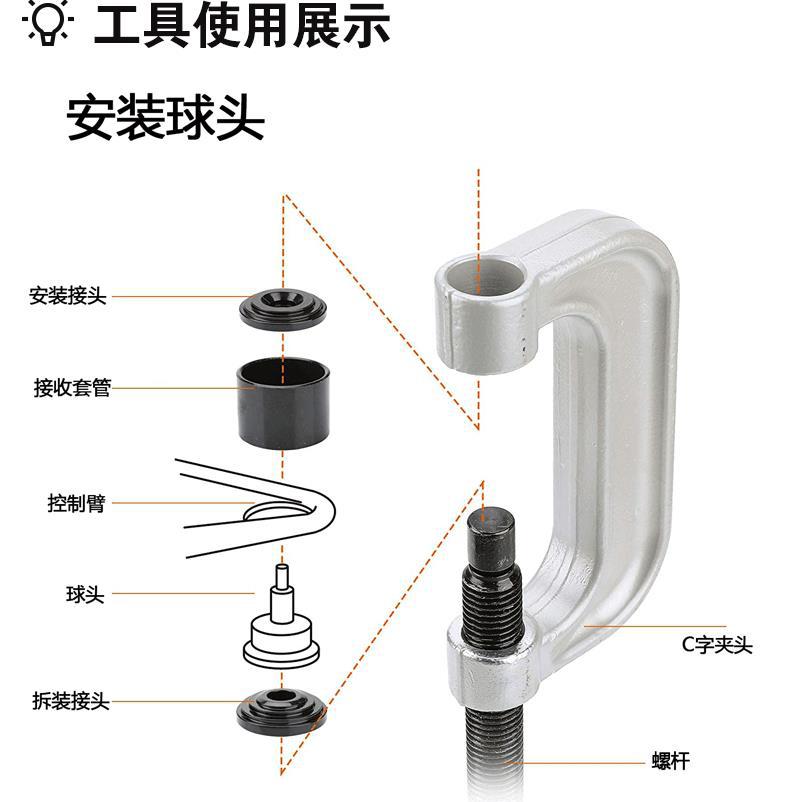 工具使用展示

安装球头

安装接头

接收套管

控制臂

球头

拆装接头

C字夹头

螺杆