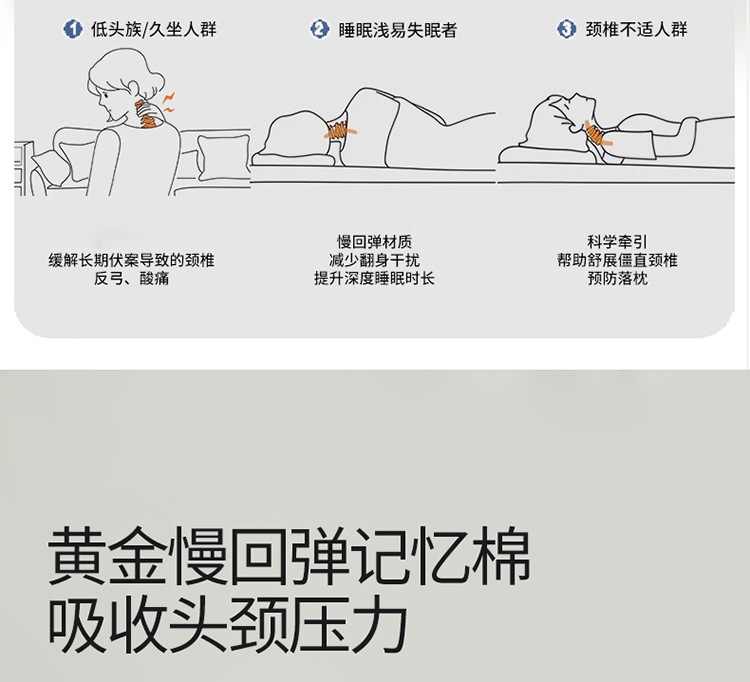 1 低头族/久坐人群

缓解长期伏案导致的颈椎反弓、酸痛

2 睡眠浅易失眠者

慢回弹材质
减少翻身干扰
提升深度睡眠时长

3 颈椎不适人群

科学牵引
帮助舒展僵直颈椎
预防落枕

黄金慢回弹记忆棉
吸收头颈压力