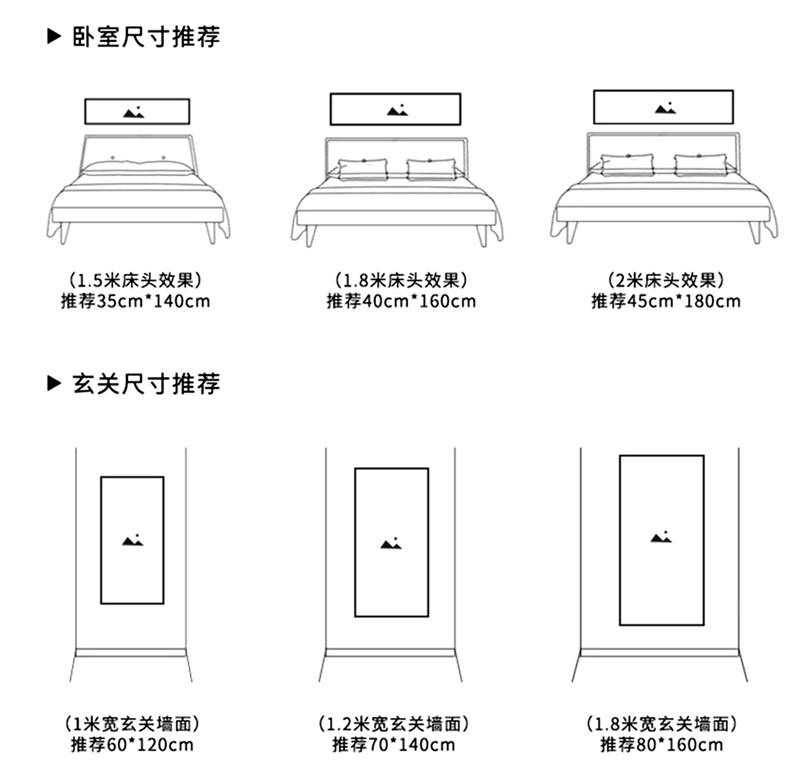 ▶ 卧室尺寸推荐

（1.5米床头效果）
推荐35cm*140cm

（1.8米床头效果）
推荐40cm*160cm

（2米床头效果）
推荐45cm*180cm

▶ 玄关尺寸推荐

（1米宽玄关墙面）
推荐60*120cm

（1.2米宽玄关墙面）
推荐70*140cm

（1.8米宽玄关墙面）
推荐80*160cm