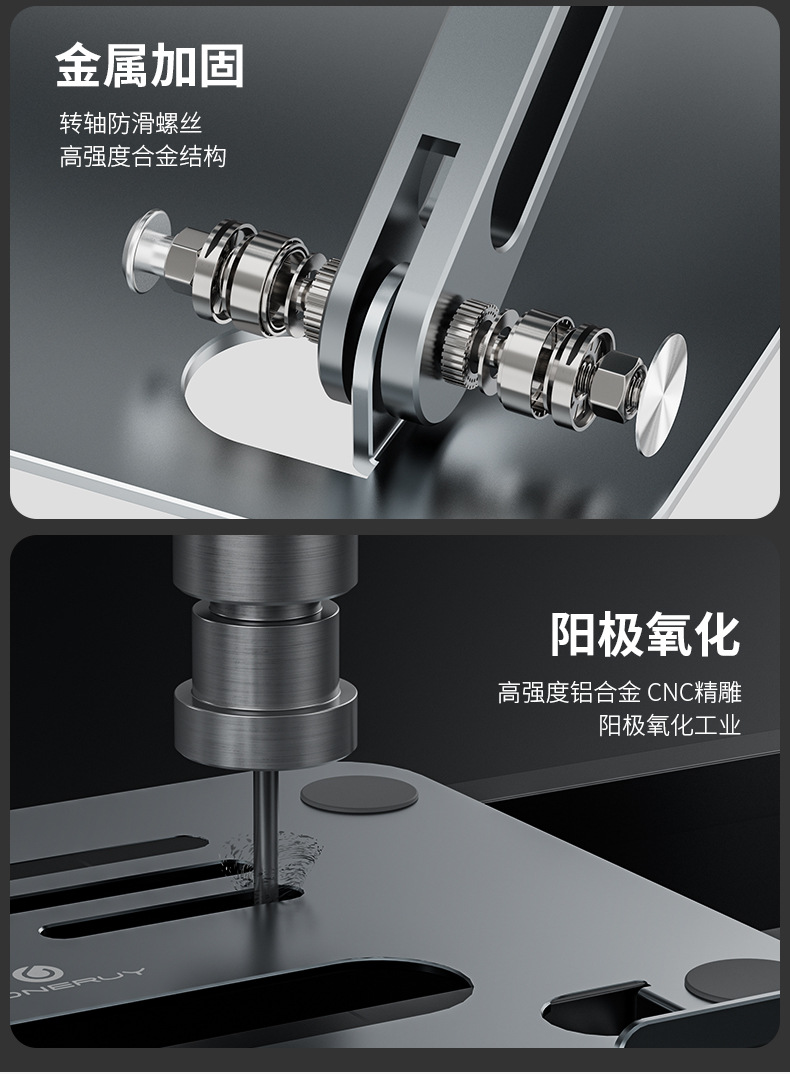 金属加固

转轴防滑螺丝
高强度合金结构

阳极氧化

高强度铝合金 CNC精雕
阳极氧化工业

ONERUY