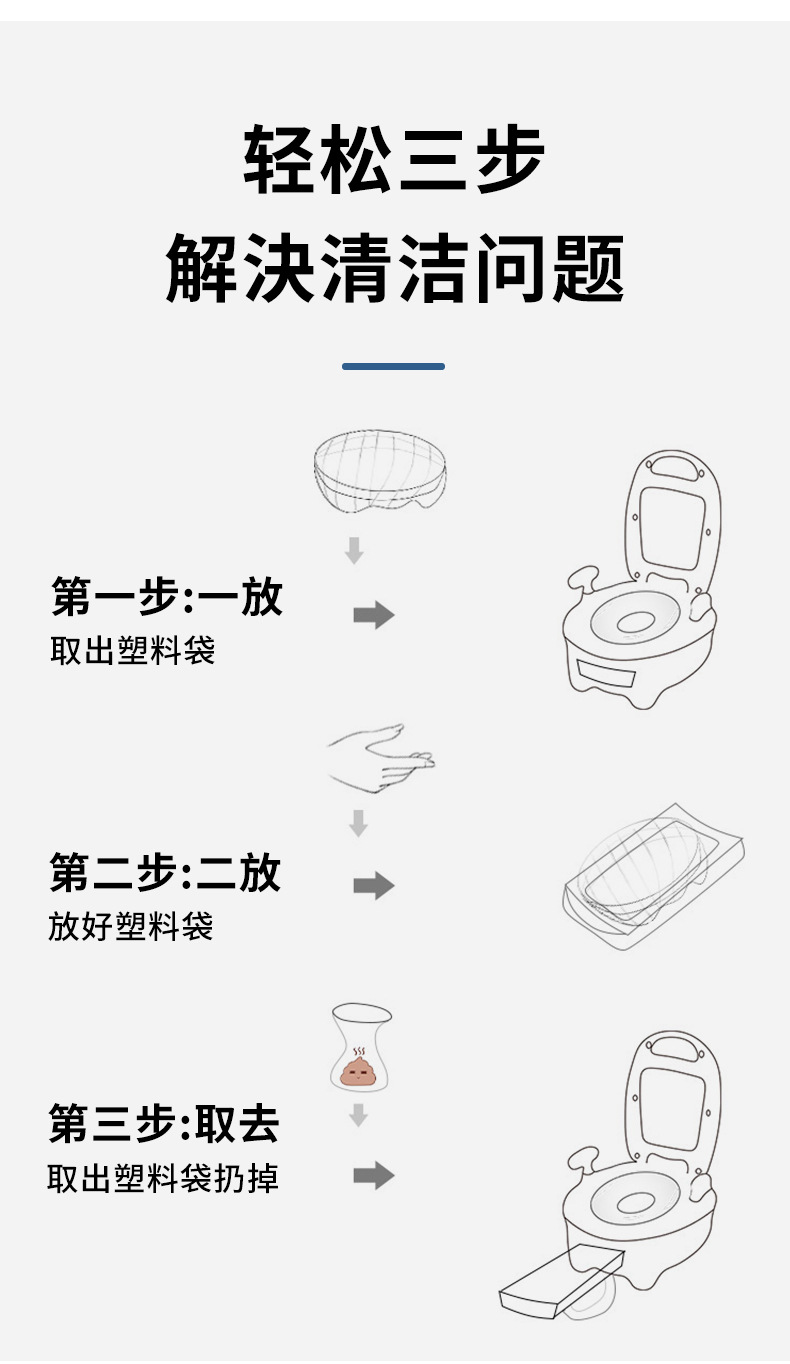 轻松三步
解决清洁问题

第一步:一放
取出塑料袋

第二步:二放
放好塑料袋

第三步:取去
取出塑料袋扔掉