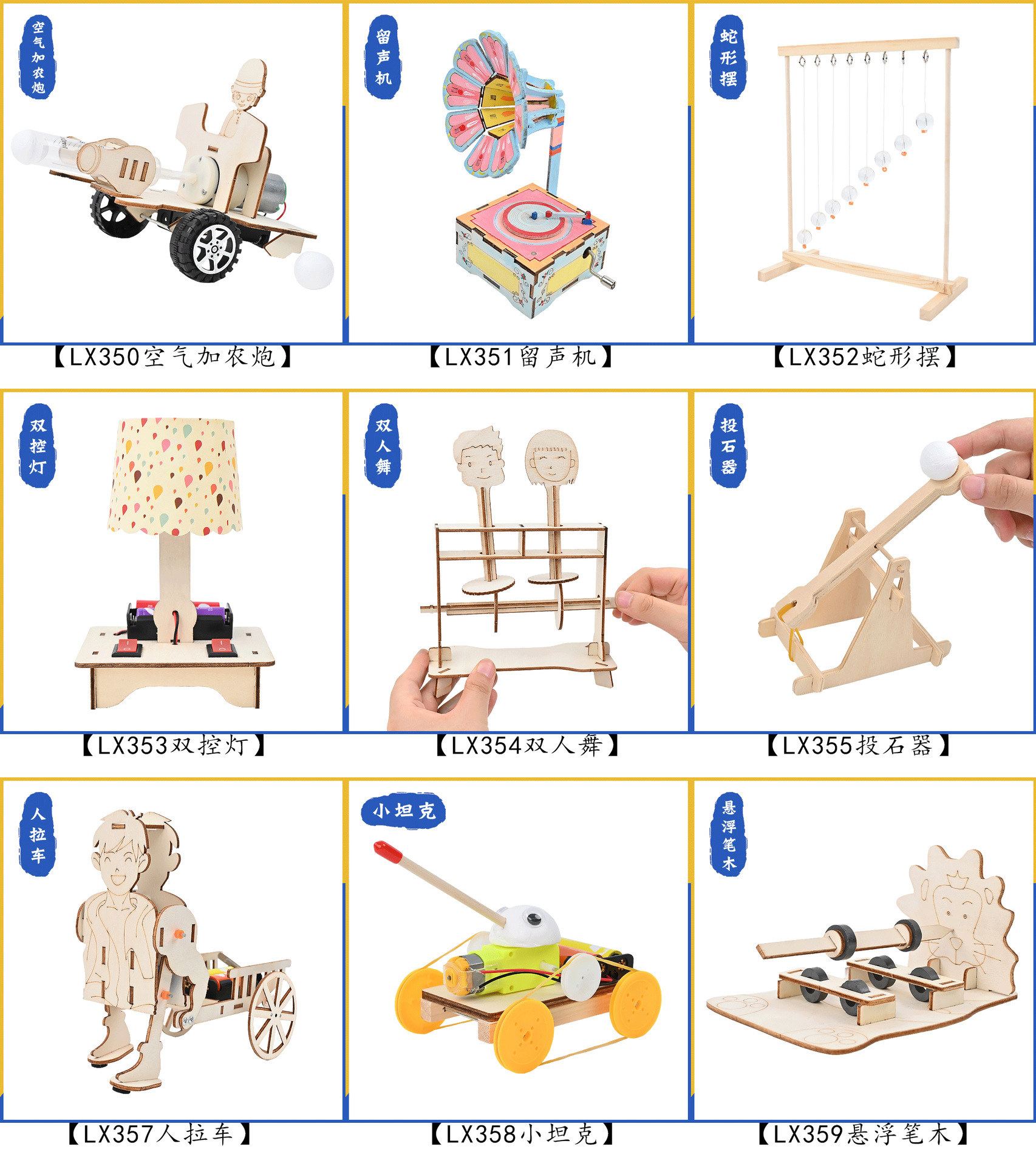 空气加农炮

【LX350空气加农炮】

留声机

【LX351留声机】

蛇形摆

【LX352蛇形摆】

双控灯

【LX353双控灯】

双人舞

【LX354双人舞】

投石器

【LX355投石器】

人拉车

【LX357人拉车】

小坦克

【LX358小坦克】

悬浮笔木

【LX359悬浮笔木】