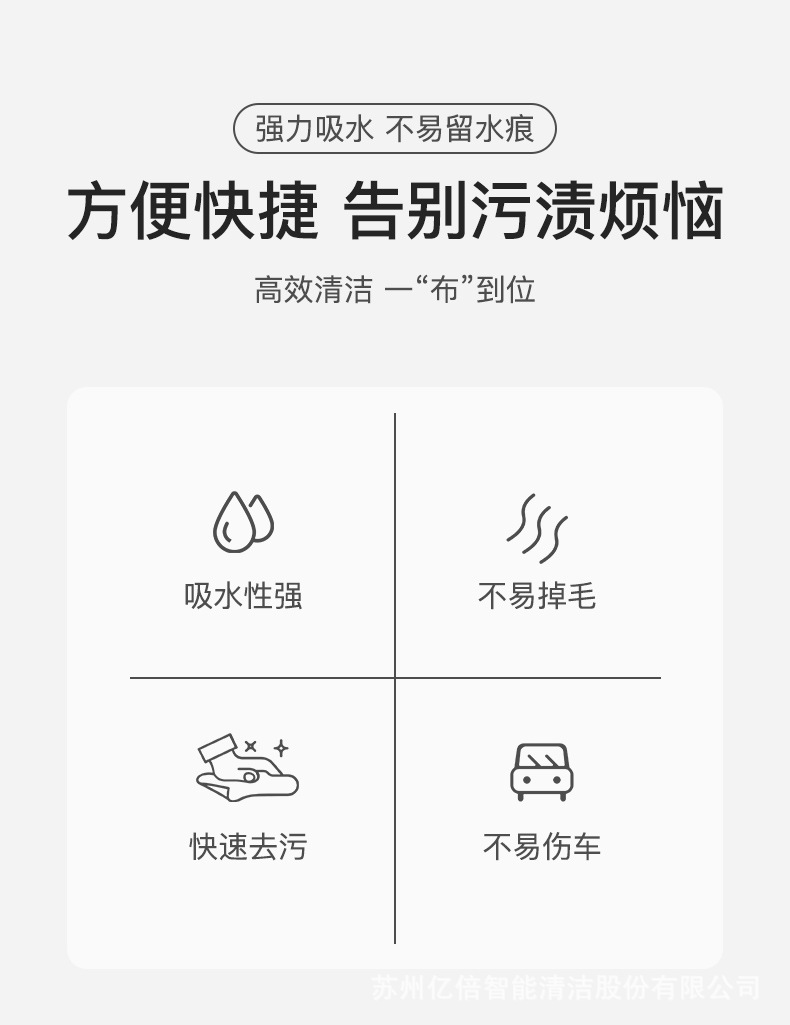 强力吸水 不易留水痕

方便快捷 告别污渍烦恼

高效清洁 一“布”到位

吸水性强

不易掉毛

快速去污

不易伤车

苏州亿倍智能清洁股份有限公司