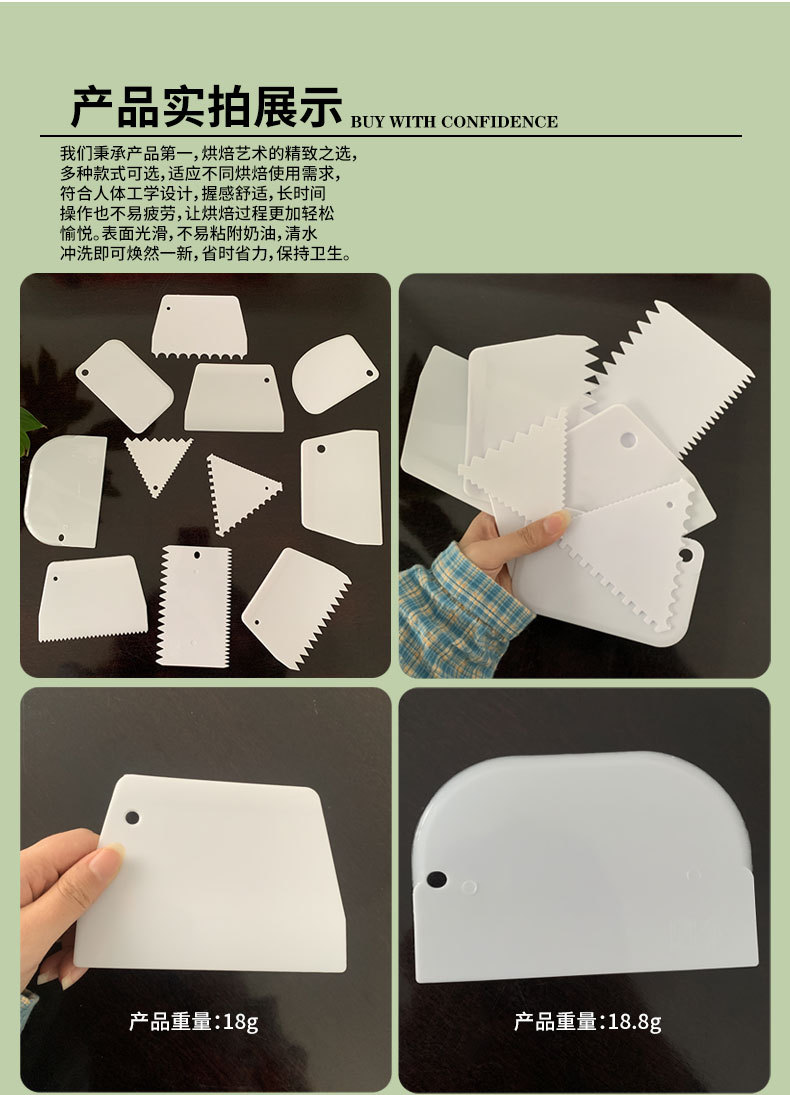 产品实拍展示 BUY WITH CONFIDENCE

我们秉承产品第一，烘焙艺术的精致之选，多种款式可选，适应不同烘焙使用需求，符合人体工学设计，握感舒适，长时间操作也不易疲劳，让烘焙过程更加轻松愉悦。表面光滑，不易粘附奶油，清水冲洗即可焕然一新，省时省力，保持卫生。

产品重量:18g

产品重量:18.8g