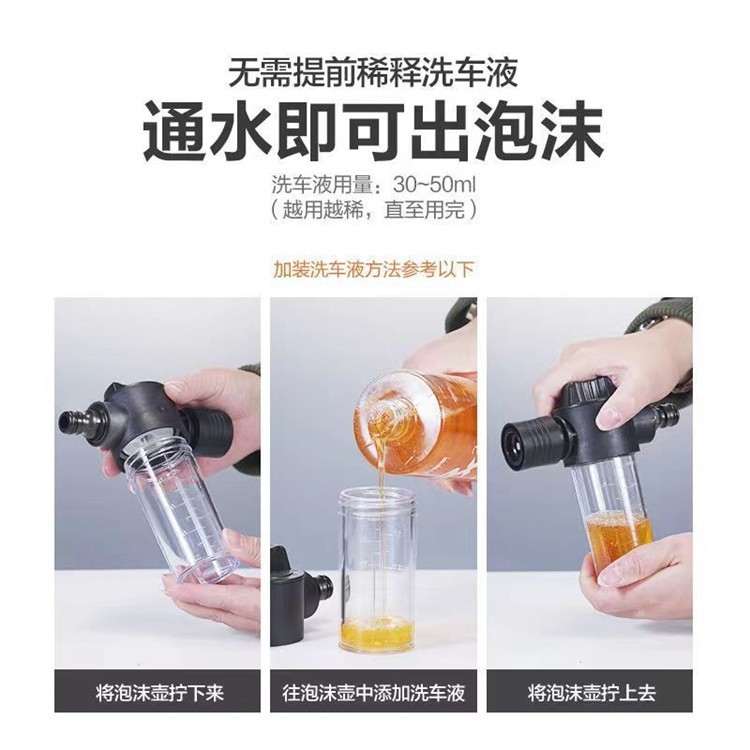 无需提前稀释洗车液
通水即可出泡沫
洗车液用量：30~50ml
（越用越稀，直至用完）

加装洗车液方法参考以下

将泡沫壶拧下来

往泡沫壶中添加洗车液

将泡沫壶拧上去