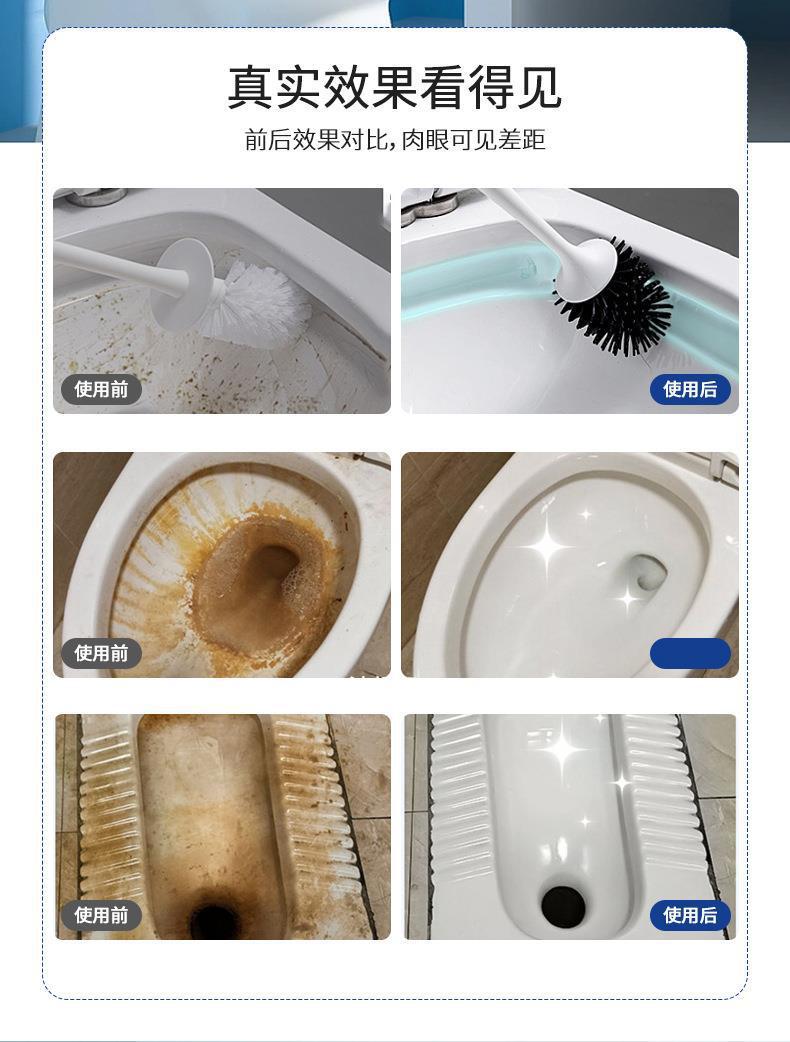 真实效果看得见

前后效果对比，肉眼可见差距

使用前

使用后

使用前

使用前

使用后