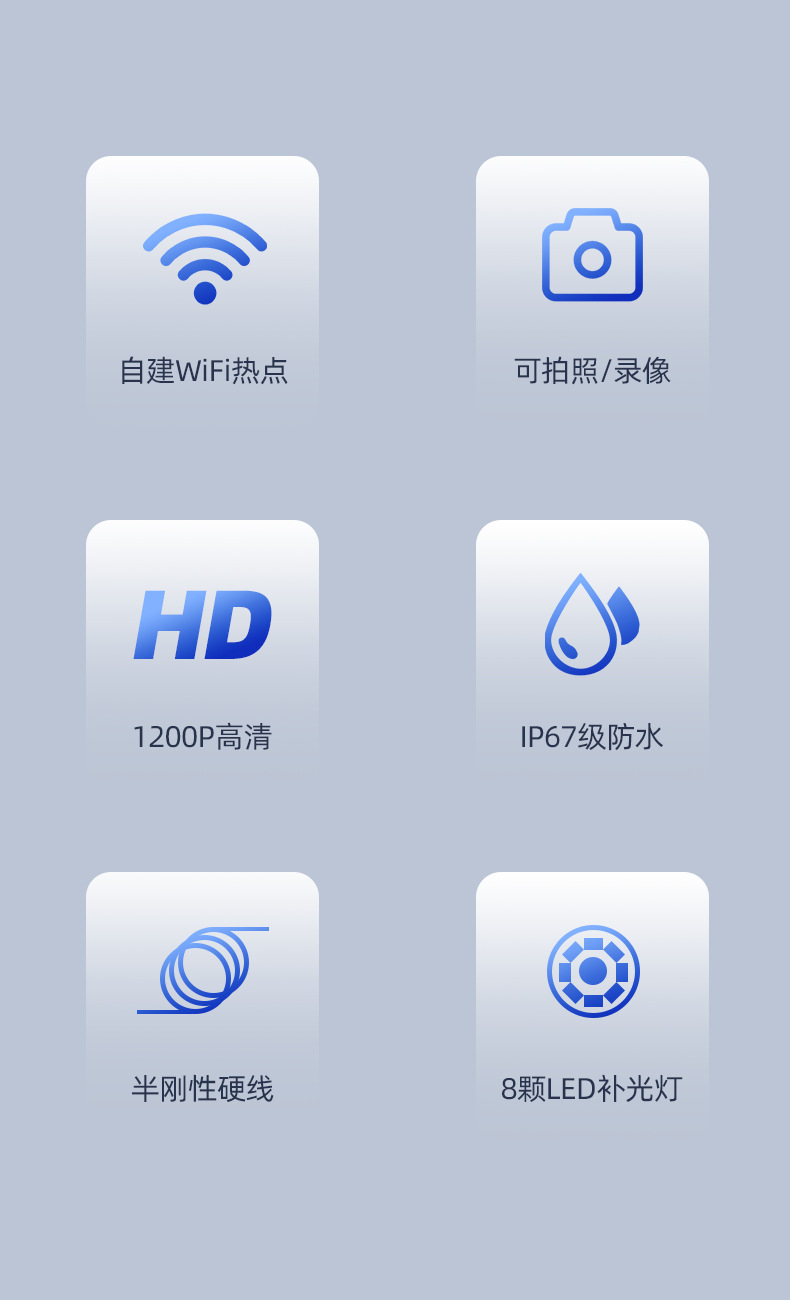 自建WiFi热点

可拍照/录像

HD

1200P高清

IP67级防水

半刚性硬线

8颗LED补光灯