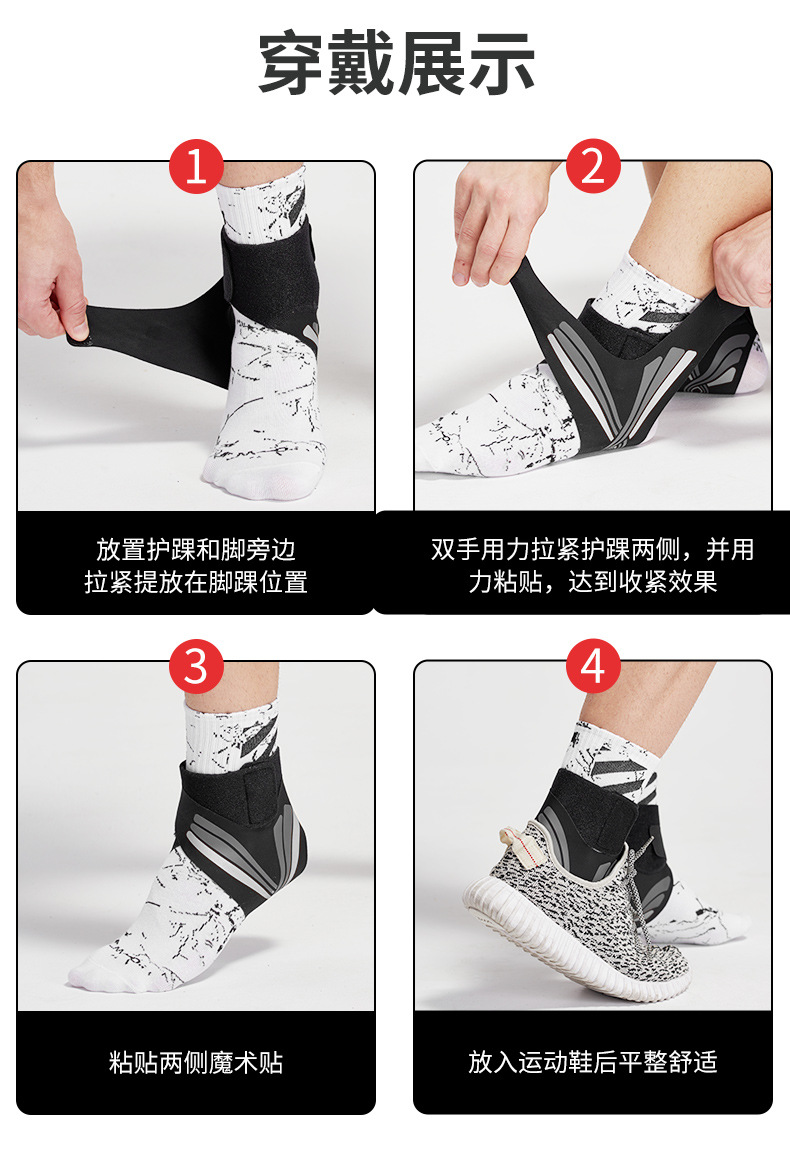 穿戴展示

1

放置护踝和脚旁边
拉紧提放在脚踝位置

2

双手用力拉紧护踝两侧，并用力粘贴，达到收紧效果

3

粘贴两侧魔术贴

4

放入运动鞋后平整舒适