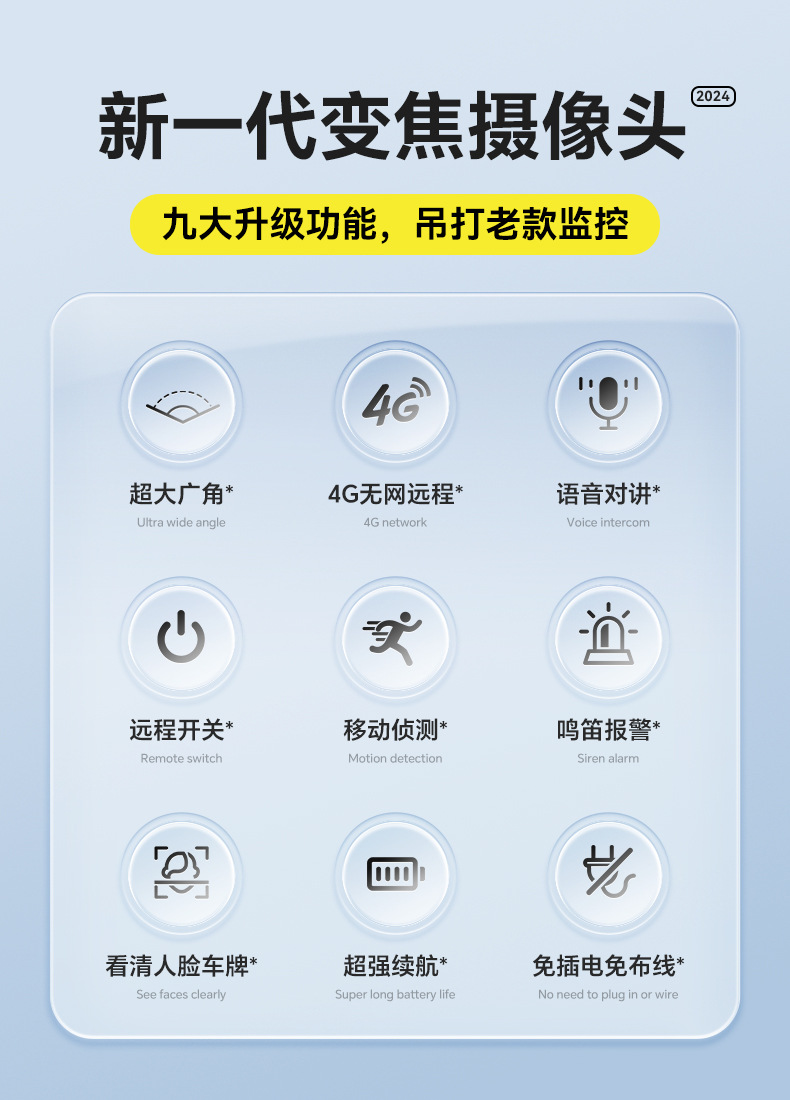 新一代变焦摄像头 2024

九大升级功能，吊打老款监控

4G

超大广角*
Ultra wide angle

4G无网远程*
4G network

语音对讲*
Voice intercom

远程开关*
Remote switch

移动侦测*
Motion detection

鸣笛报警*
Siren alarm

看清人脸车牌*
See faces clearly

超强续航*
Super long battery life

免插电免布线*
No need to plug in or wire