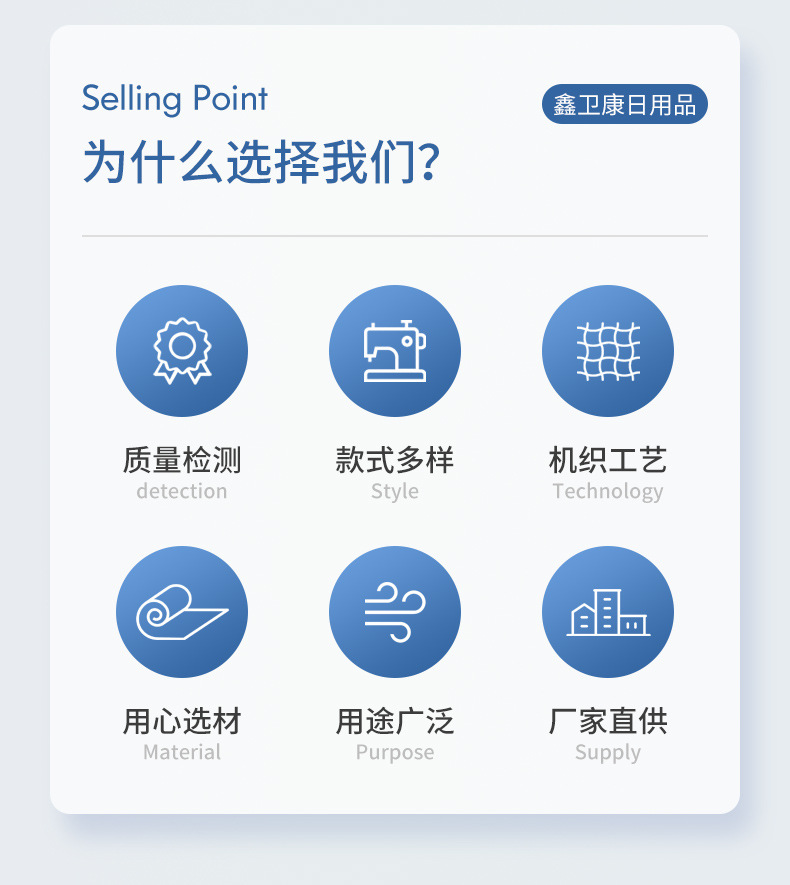 Selling Point

鑫卫康日用品

为什么选择我们?

质量检测
detection

款式多样
Style

机织工艺
Technology

用心选材
Material

用途广泛
Purpose

厂家直供
Supply