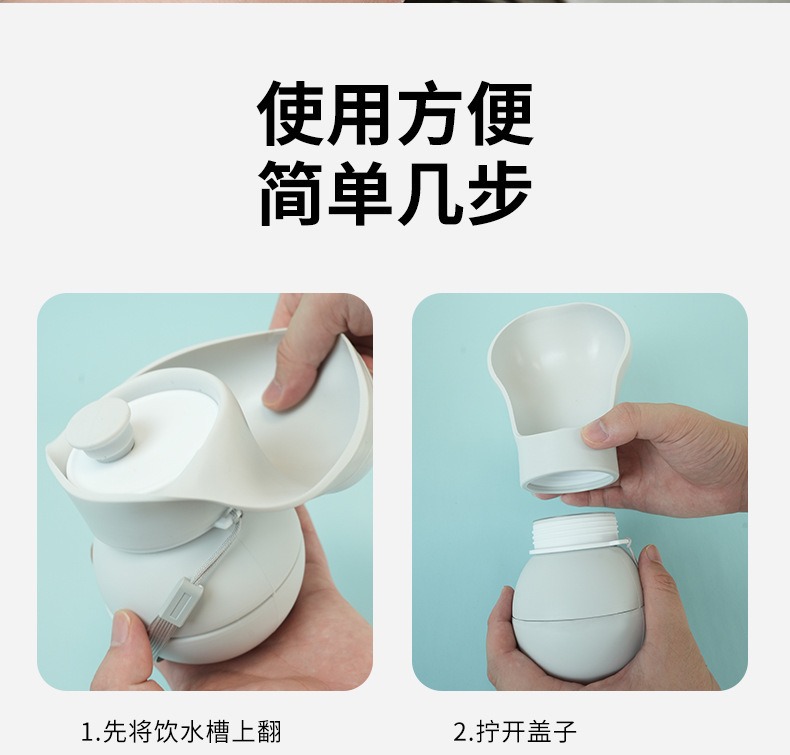 使用方便
简单几步

1.先将饮水槽上翻

2.拧开盖子