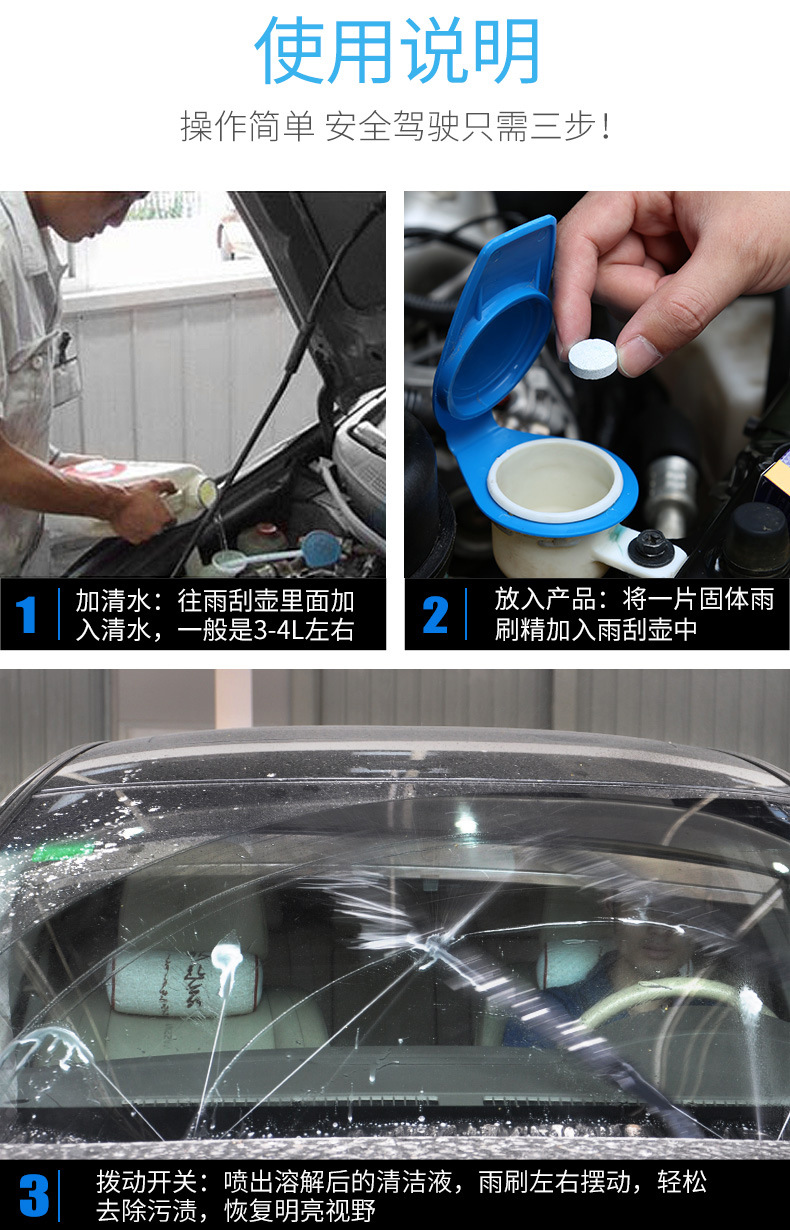 使用说明

操作简单 安全驾驶只需三步！

1 加清水：往雨刮壶里面加入清水，一般是3-4L左右

2 放入产品：将一片固体雨刷精加入雨刮壶中

3 拨动开关：喷出溶解后的清洁液，雨刷左右摆动，轻松去除污渍，恢复明亮视野