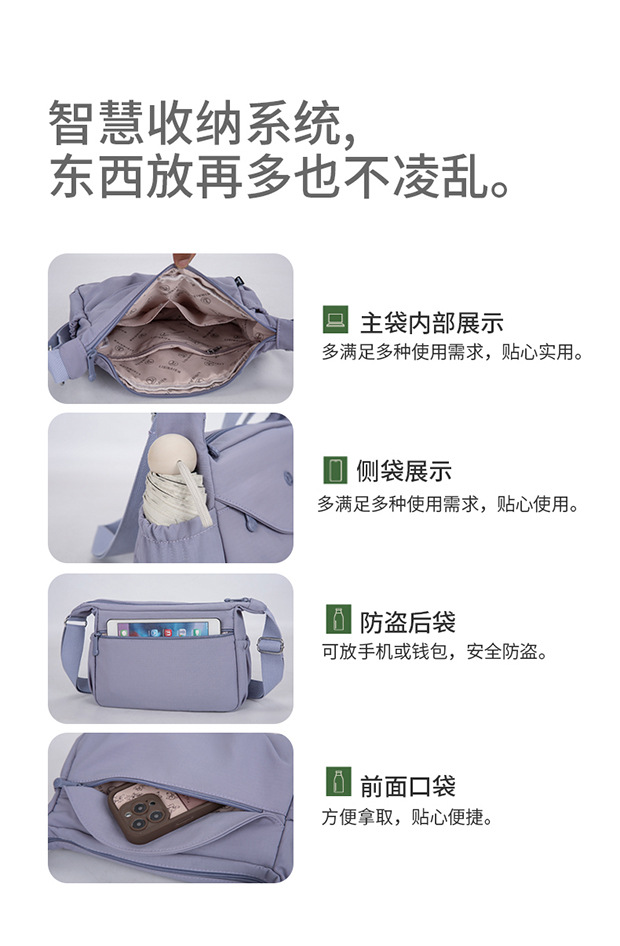 智慧收纳系统，
东西放再多也不凌乱。

主袋内部展示
多满足多种使用需求，贴心实用。

侧袋展示
多满足多种使用需求，贴心使用。

防盗后袋
可放手机或钱包，安全防盗。

前面口袋
方便拿取，贴心便捷。