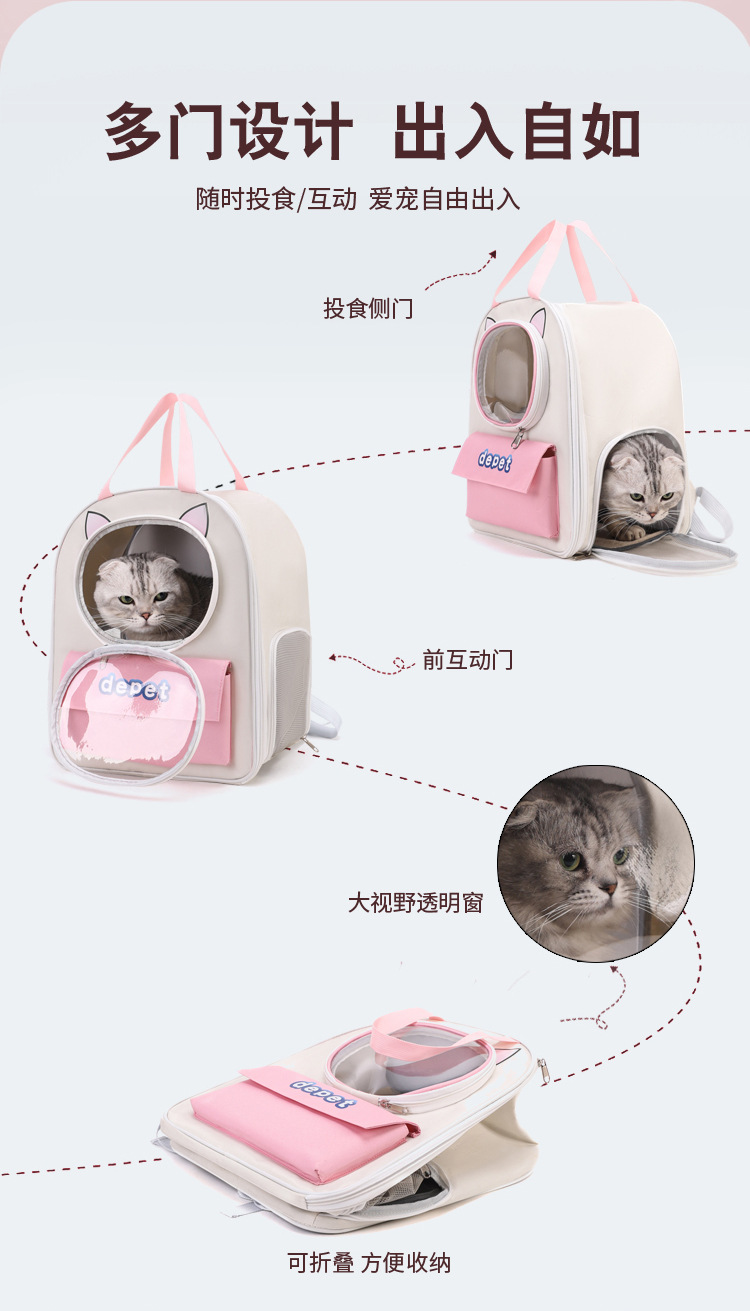 多门设计 出入自如

随时投食/互动 爱宠自由出入

投食侧门

depet

depet

前互动门

大视野透明窗

depet

可折叠 方便收纳