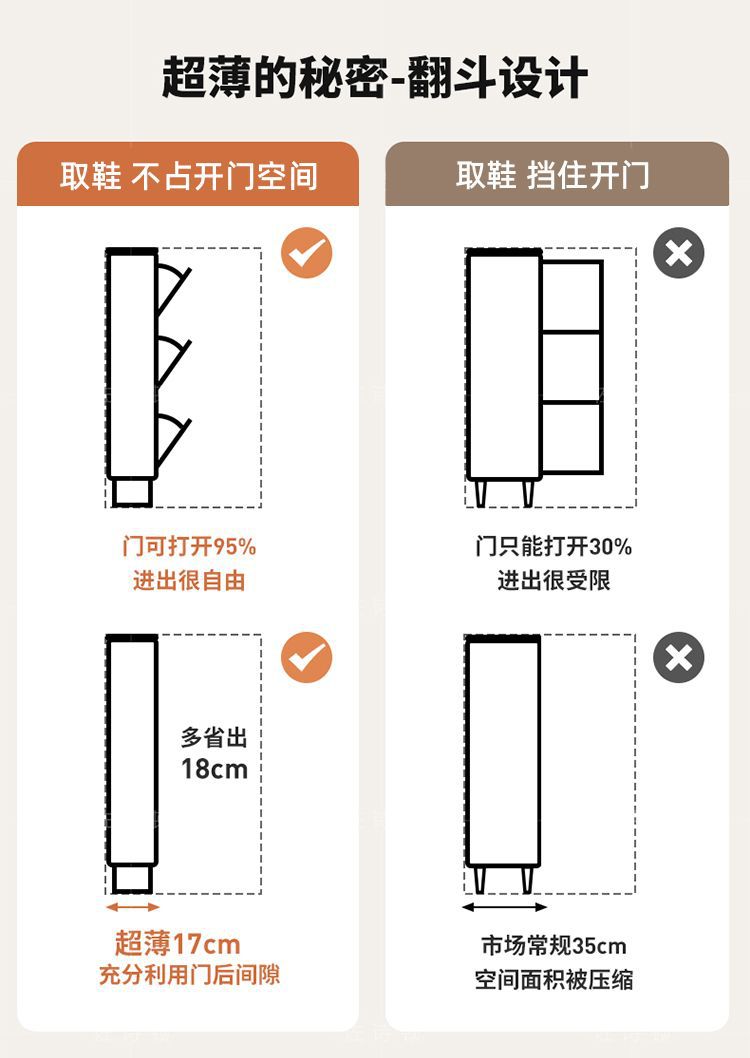 超薄的秘密-翻斗设计

取鞋 不占开门空间

门可打开95%
进出很自由

多省出
18cm

超薄17cm
充分利用门后间隙

取鞋 挡住开门

门只能打开30%
进出很受限

市场常规35cm
空间面积被压缩