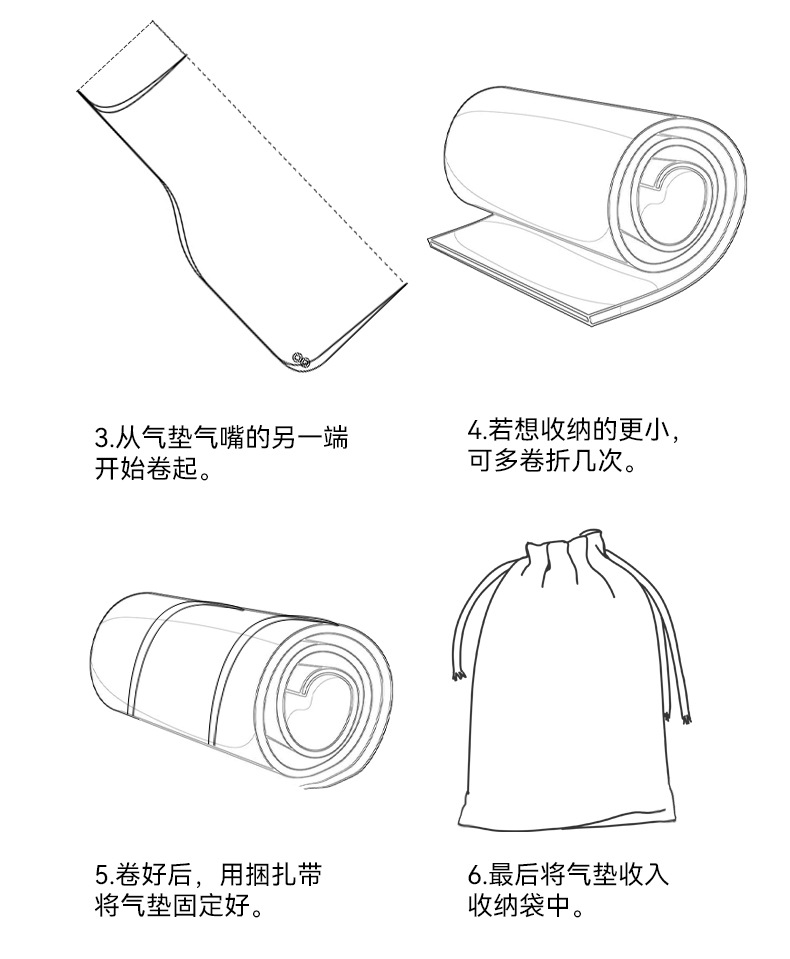 3.从气垫气嘴的另一端开始卷起。

4.若想收纳的更小，可多卷折几次。

5.卷好后，用捆扎带将气垫固定好。

6.最后将气垫收入收纳袋中。