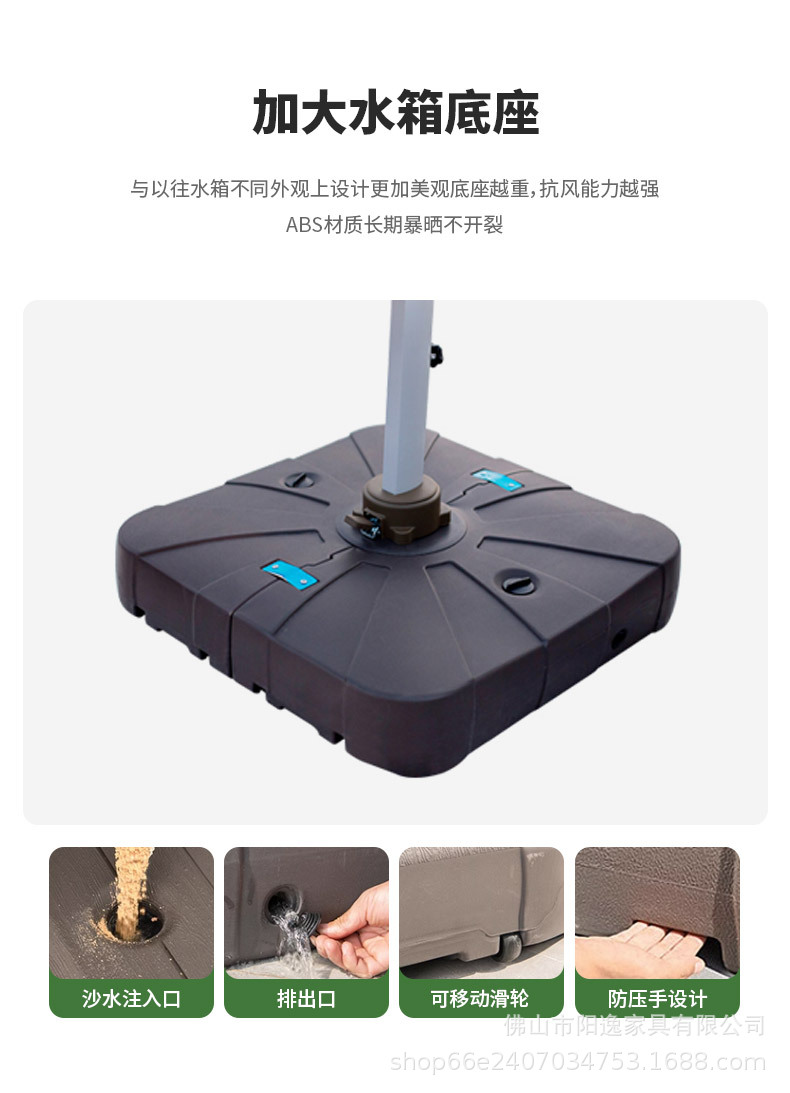 加大水箱底座

与以往水箱不同外观上设计更加美观底座越重,抗风能力越强
ABS材质长期暴晒不开裂

沙水注入口
排出口
可移动滑轮
防压手设计

佛山市阳逸家具有限公司
shop66e2407034753.1688.com