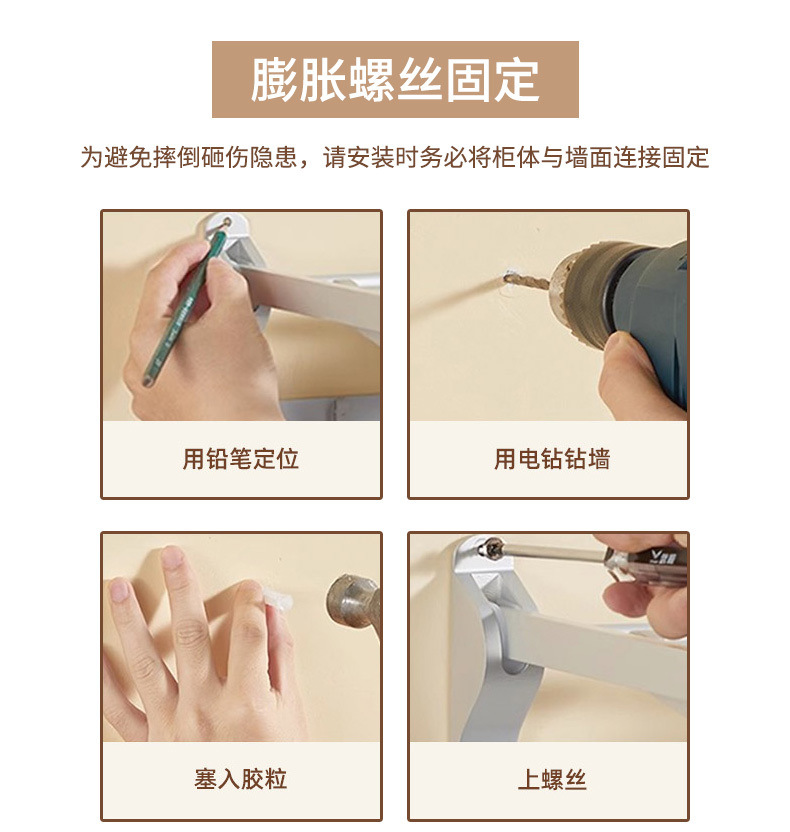 膨胀螺丝固定

为避免摔倒砸伤隐患，请安装时务必将柜体与墙面连接固定

用铅笔定位

用电钻钻墙

塞入胶粒

上螺丝