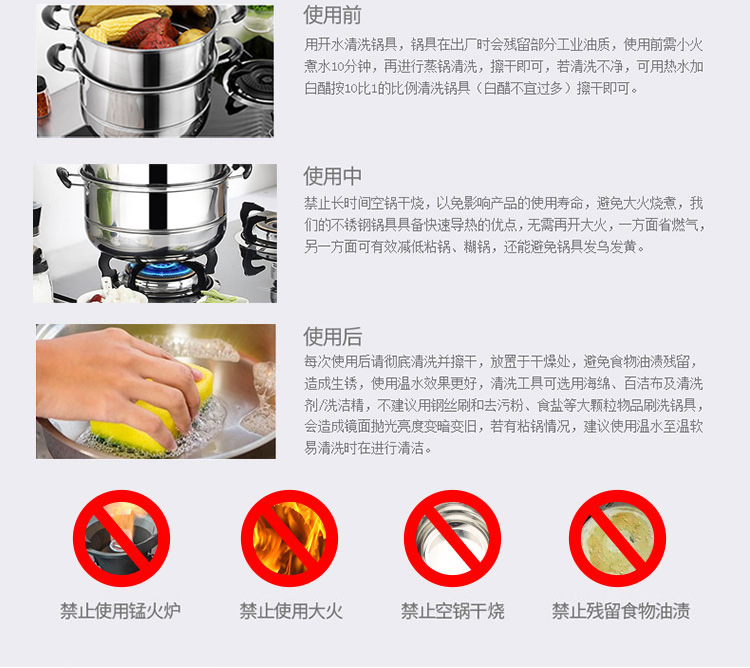 使用前

用开水清洗锅具，锅具在出厂时会残留部分工业油质，使用前需小火煮水10分钟，再进行蒸锅清洗，擦干即可，若清洗不净，可用热水加白醋按10比1的比例清洗锅具（白醋不宜过多）擦干即可。

使用中

禁止长时间空锅干烧，以免影响产品的使用寿命，避免大火烧煮，我们的不锈钢锅具具备快速导热的优点，无需再开大火，一方面省燃气，另一方面可有效减低粘锅、糊锅，还能避免锅具发乌发黄。

使用后

每次使用后请彻底清洗并擦干，放置于干燥处，避免食物油渍残留，造成生锈，使用温水效果更好，清洗工具可选用海绵、百洁布及清洗剂/洗洁精，不建议用钢丝刷和去污粉、食盐等大颗粒物品刷洗锅具，会造成镜面抛光亮度变暗变旧，若有粘锅情况，建议使用温水至温软易清洗时在进行清洁。

禁止使用猛火炉

禁止使用大火

禁止空锅干烧

禁止残留食物油渍