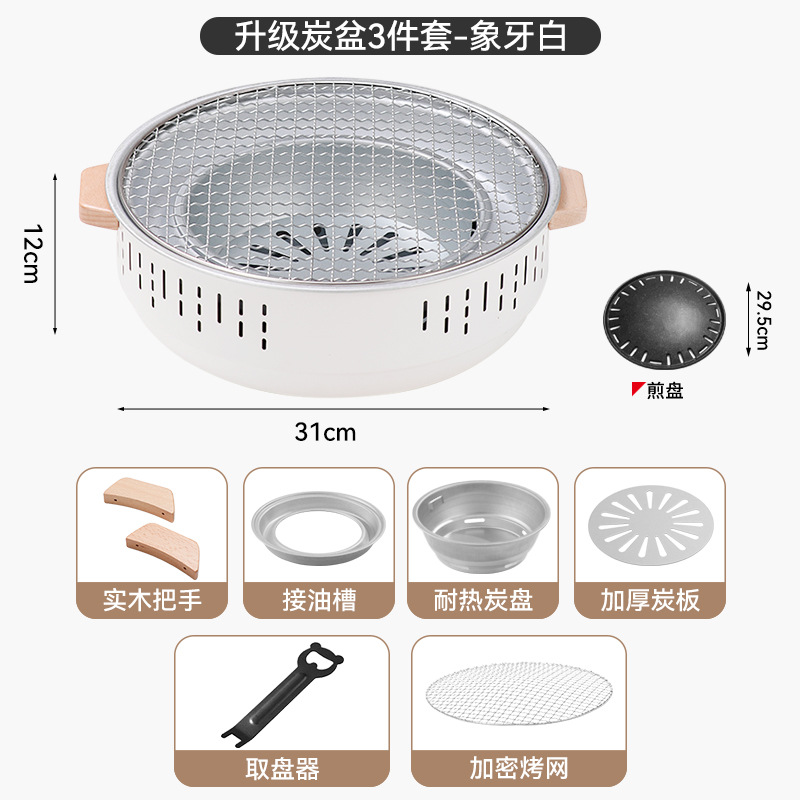 升级炭盆3件套-象牙白

12cm

29.5cm

煎盘

31cm

实木把手

接油槽

耐热炭盘

加厚炭板

取盘器

加密烤网