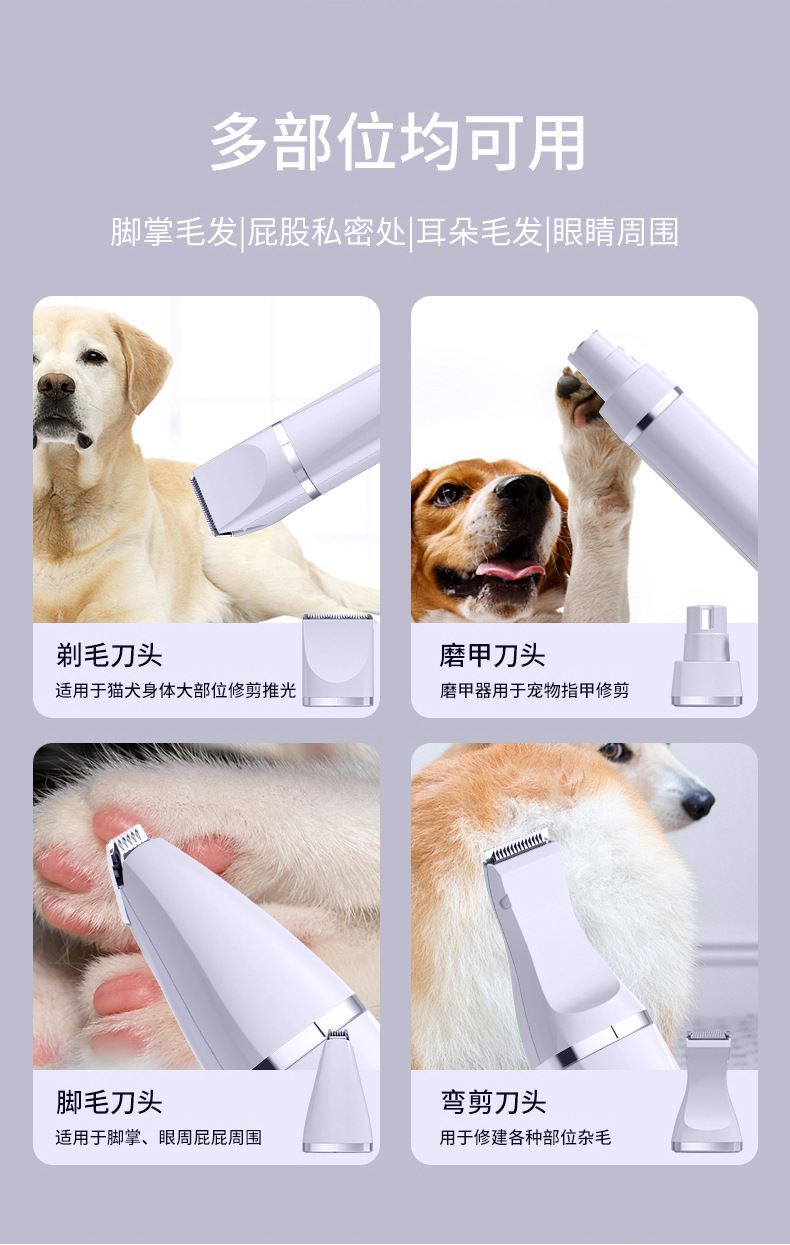 多部位均可用

脚掌毛发|屁股私密处|耳朵毛发|眼睛周围

剃毛刀头
适用于猫犬身体大部位修剪推光

磨甲刀头
磨甲器用于宠物指甲修剪

脚毛刀头
适用于脚掌、眼周屁屁周围

弯剪刀头
用于修建各种部位杂毛