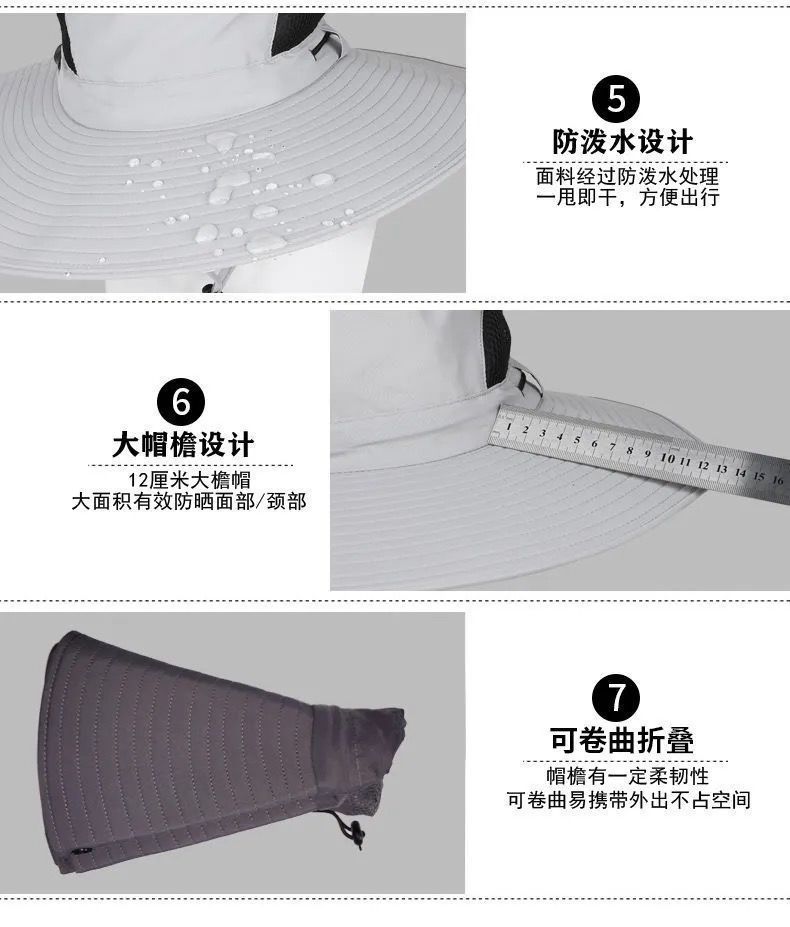 5
防泼水设计
面料经过防泼水处理
一甩即干，方便出行

6
大帽檐设计
12厘米大檐帽
大面积有效防晒面部/颈部

1 2 3 4 5 6 7 8 9 10 11 12 13 14 15 16

7
可卷曲折叠
帽檐有一定柔韧性
可卷曲易携带外出不占空间