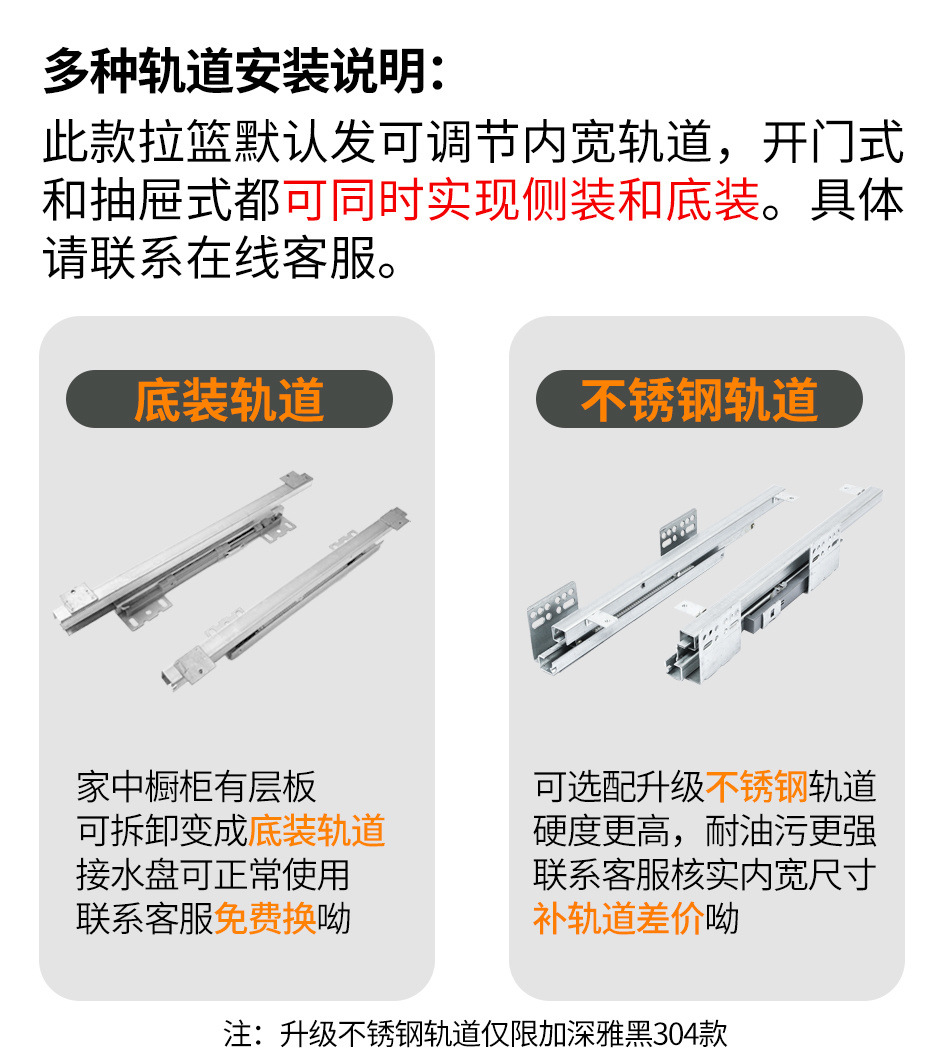 多种轨道安装说明：

此款拉篮默认发可调节内宽轨道，开门式和抽屉式都可同时实现侧装和底装。具体请联系在线客服。

底装轨道

家中橱柜有层板
可拆卸变成底装轨道
接水盘可正常使用
联系客服免费换呦

不锈钢轨道

可选配升级不锈钢轨道
硬度更高，耐油污更强
联系客服核实内宽尺寸
补轨道差价呦

注：升级不锈钢轨道仅限加深雅黑304款