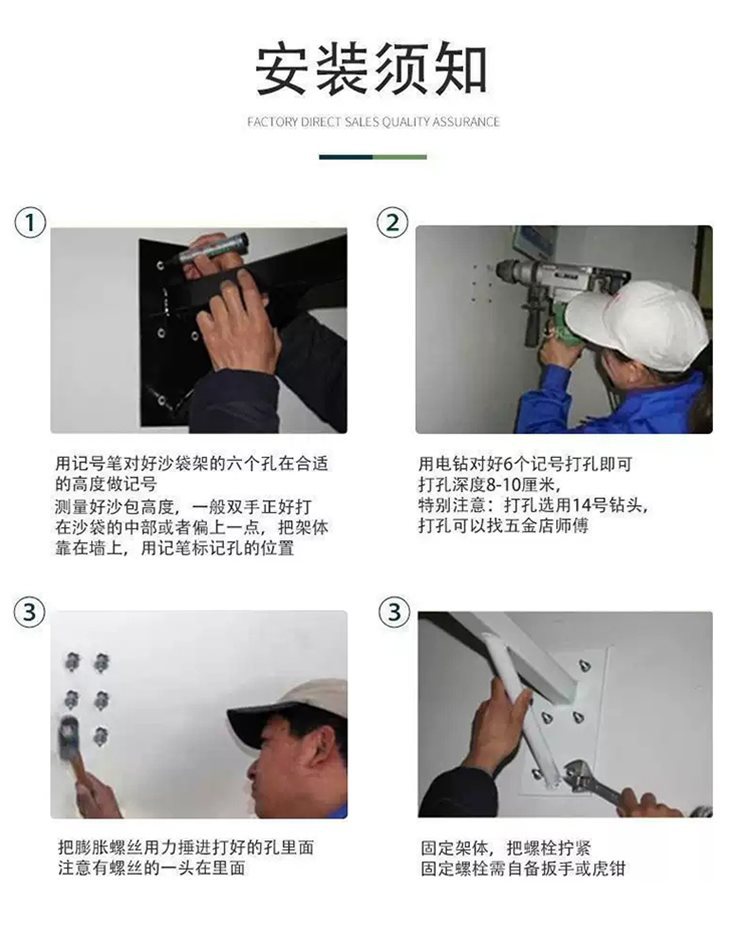 安装须知

FACTORY DIRECT SALES QUALITY ASSURANCE

①

用记号笔对好沙袋架的六个孔在合适的高度做记号
测量好沙包高度，一般双手正好打在沙袋的中部或者偏上一点，把架体靠在墙上，用记笔标记孔的位置

②

用电钻对好6个记号打孔即可
打孔深度8-10厘米，
特别注意：打孔选用14号钻头，
打孔可以找五金店师傅

③

把膨胀螺丝用力捶进打好的孔里面
注意有螺丝的一头在里面

③

固定架体，把螺栓拧紧
固定螺栓需自备扳手或虎钳