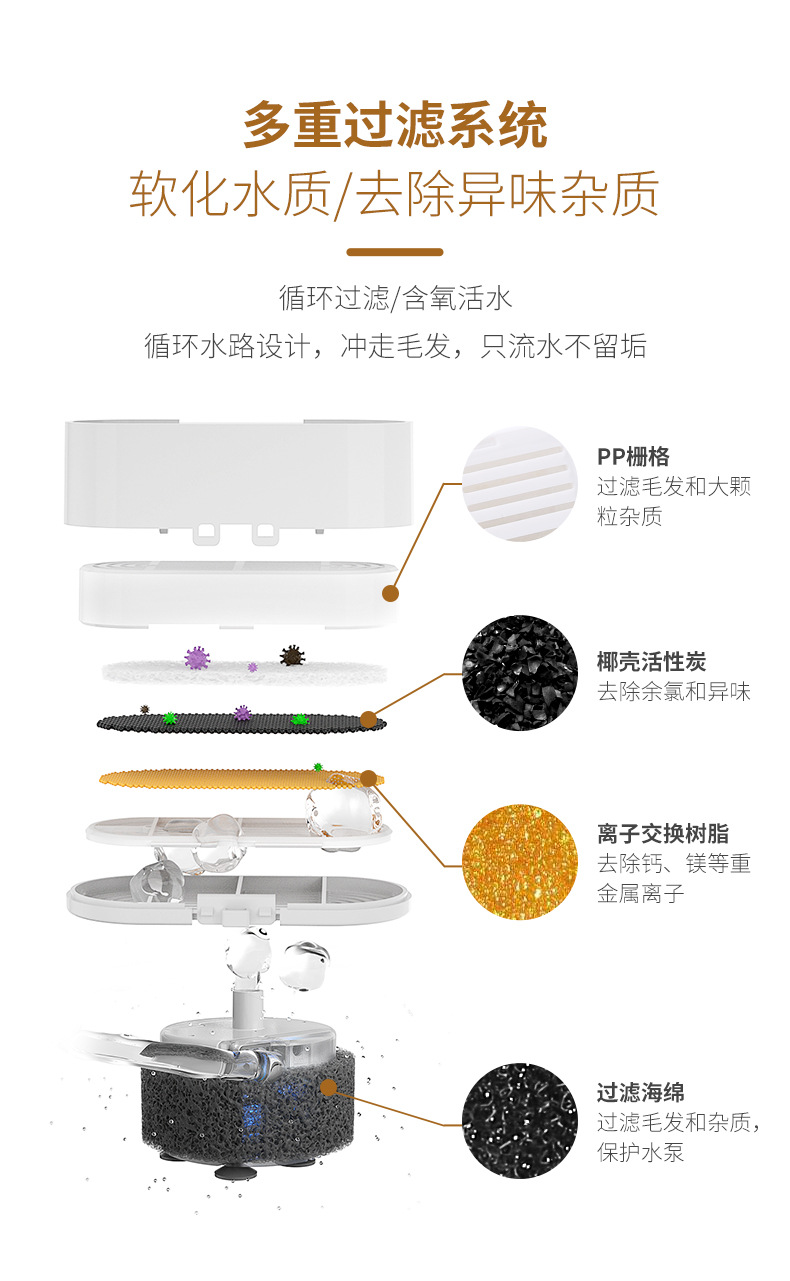 多重过滤系统
软化水质/去除异味杂质

循环过滤/含氧活水
循环水路设计，冲走毛发，只流水不留垢

PP栅格
过滤毛发和大颗粒杂质

椰壳活性炭
去除余氯和异味

离子交换树脂
去除钙、镁等重金属离子

过滤海绵
过滤毛发和杂质，保护水泵