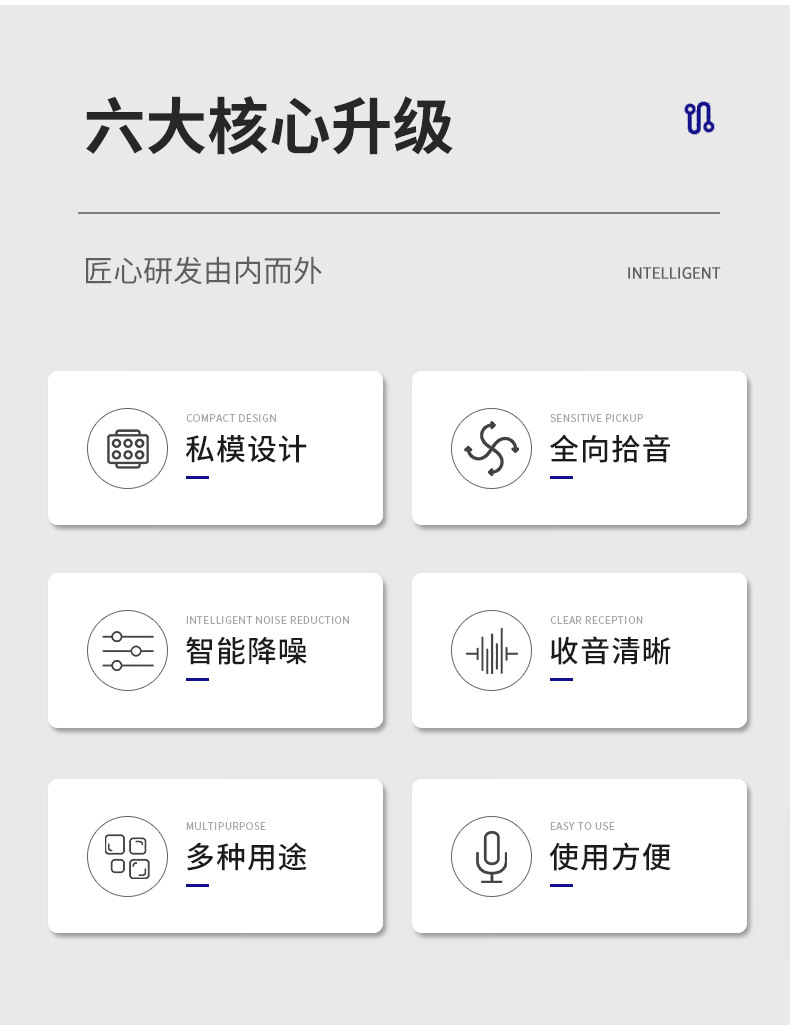 六大核心升级

匠心研发由内而外

INTELLIGENT

COMPACT DESIGN
私模设计

SENSITIVE PICKUP
全向拾音

INTELLIGENT NOISE REDUCTION
智能降噪

CLEAR RECEPTION
收音清晰

MULTIPURPOSE
多种用途

EASY TO USE
使用方便