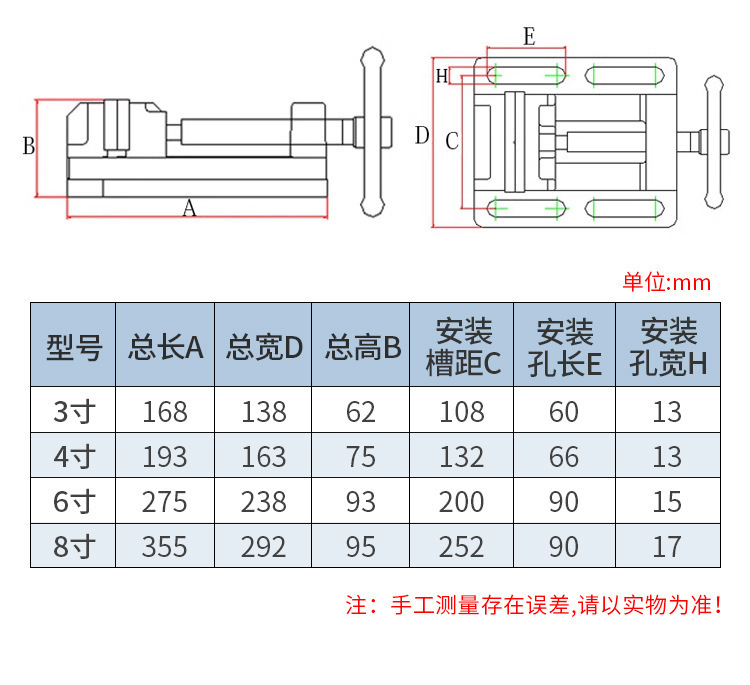 B

A

E

H

D

C

单位:mm

| 型号 | 总长A | 总宽D | 总高B | 安装槽距C | 安装孔长E | 安装孔宽H |
|---|---|---|---|---|---|---|
| 3寸 | 168 | 138 | 62 | 108 | 60 | 13 |
| 4寸 | 193 | 163 | 75 | 132 | 66 | 13 |
| 6寸 | 275 | 238 | 93 | 200 | 90 | 15 |
| 8寸 | 355 | 292 | 95 | 252 | 90 | 17 |

注：手工测量存在误差,请以实物为准！