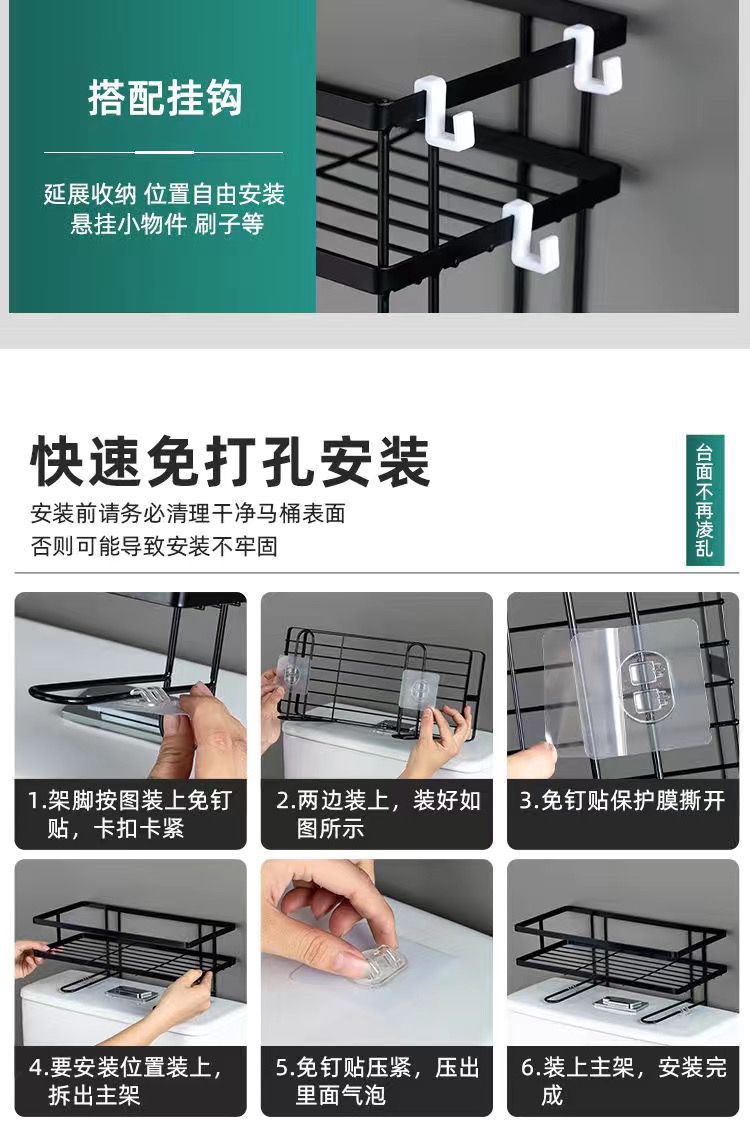 搭配挂钩

延展收纳 位置自由安装
悬挂小物件 刷子等

快速免打孔安装

安装前请务必清理干净马桶表面
否则可能导致安装不牢固

台面不再凌乱

1.架脚按图装上免钉贴，卡扣卡紧

2.两边装上，装好如图所示

3.免钉贴保护膜撕开

4.要安装位置装上，拆出主架

5.免钉贴压紧，压出里面气泡

6.装上主架，安装完成