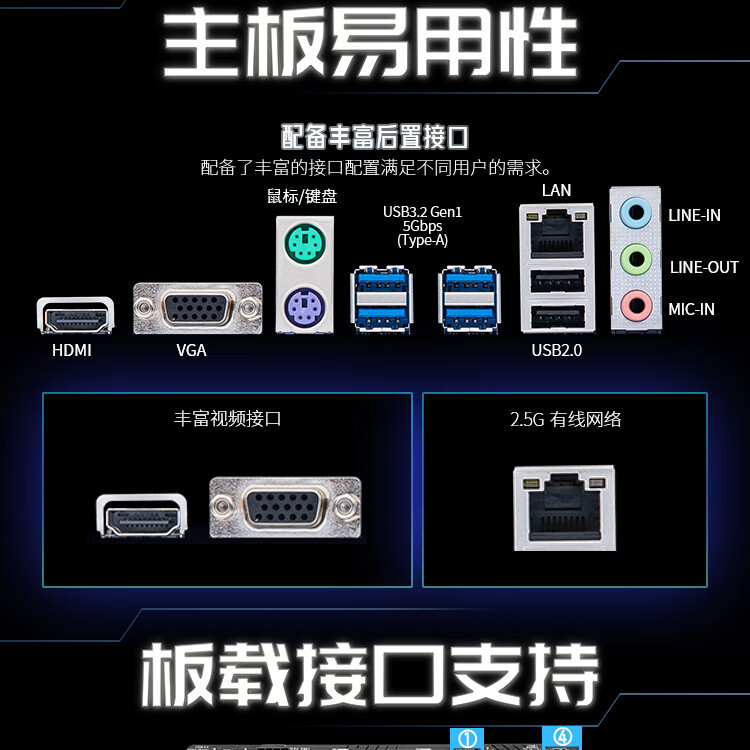 主板易用性

配备丰富后置接口

配备了丰富的接口配置满足不同用户的需求。

鼠标/键盘

USB3.2 Gen1
5Gbps
(Type-A)

LAN

LINE-IN

LINE-OUT

MIC-IN

HDMI

VGA

USB2.0

丰富视频接口

2.5G 有线网络

板载接口支持

①

④