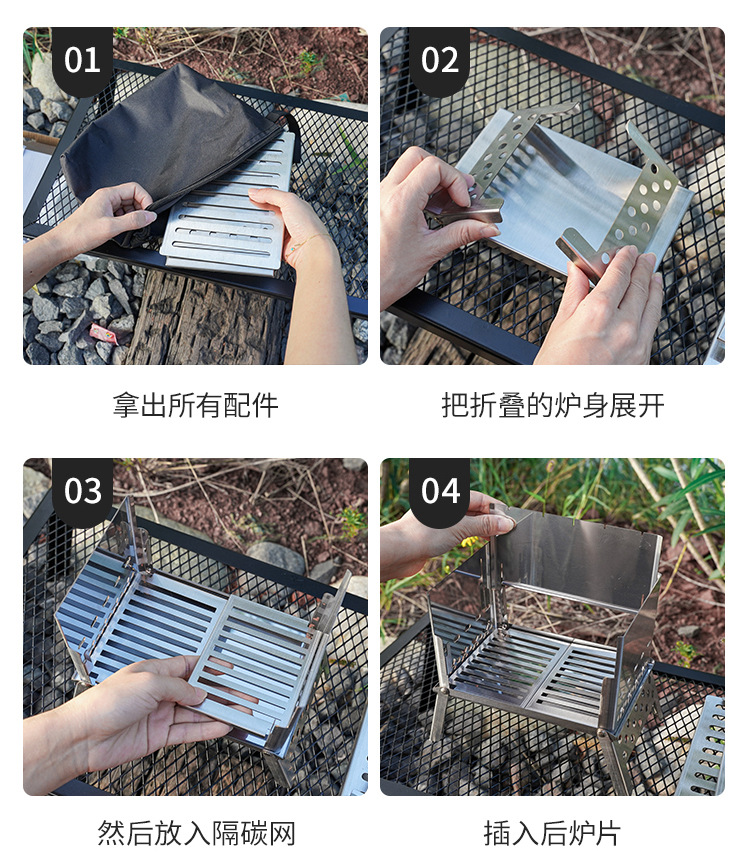 01

拿出所有配件

02

把折叠的炉身展开

03

然后放入隔碳网

04

插入后炉片