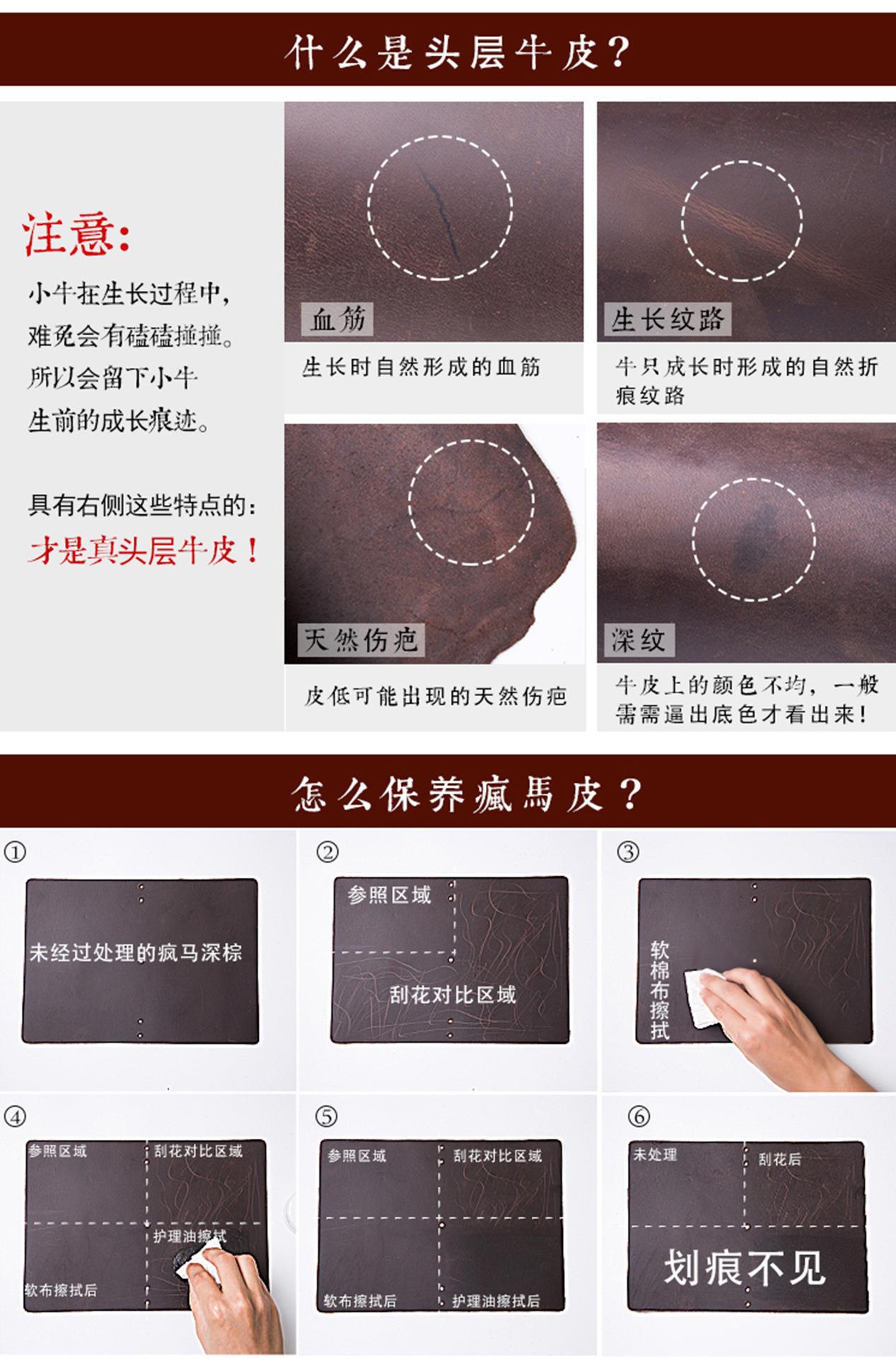 什么是头层牛皮？

注意：
小牛在生长过程中，难免会有磕磕碰碰。所以会留下小牛生前的成长痕迹。

具有右侧这些特点的：
才是真头层牛皮！

血筋
生长时自然形成的血筋

生长纹路
牛只成长时形成的自然折痕纹路

天然伤疤
皮低可能出现的天然伤疤

深纹
牛皮上的颜色不均，一般需需逼出底色才看出来！

怎么保养瘋馬皮？

①
未经过处理的疯马深棕

②
参照区域
刮花对比区域

③
软棉布擦拭

④
参照区域
刮花对比区域
护理油擦拭
软布擦拭后

⑤
参照区域
刮花对比区域
软布擦拭后
护理油擦拭后

⑥
未处理
刮花后
划痕不见