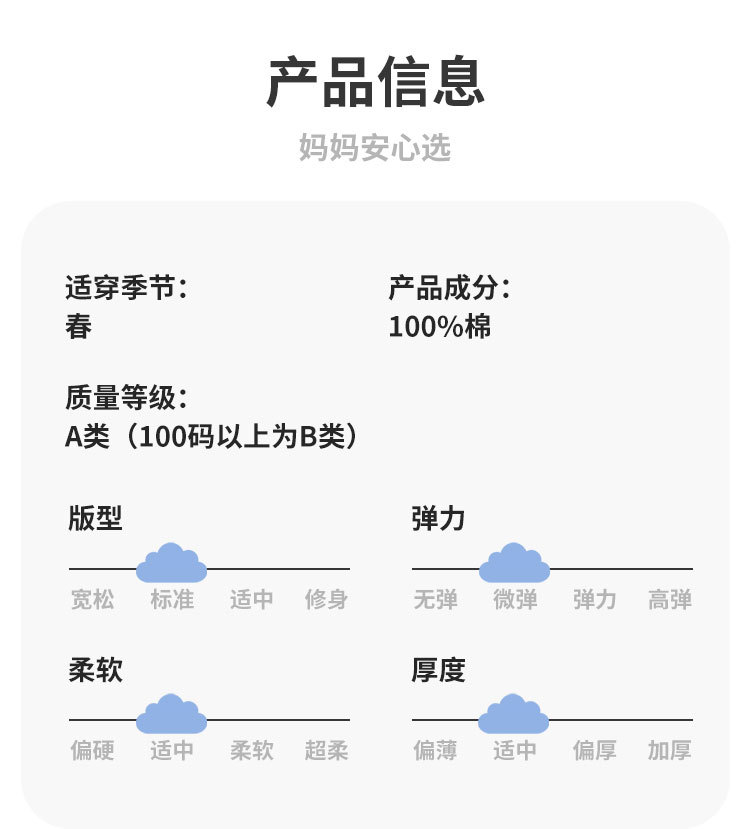 产品信息

妈妈安心选

适穿季节：
春

产品成分：
100%棉

质量等级：
A类（100码以上为B类）

版型

宽松 标准 适中 修身

弹力

无弹 微弹 弹力 高弹

柔软

偏硬 适中 柔软 超柔

厚度

偏薄 适中 偏厚 加厚